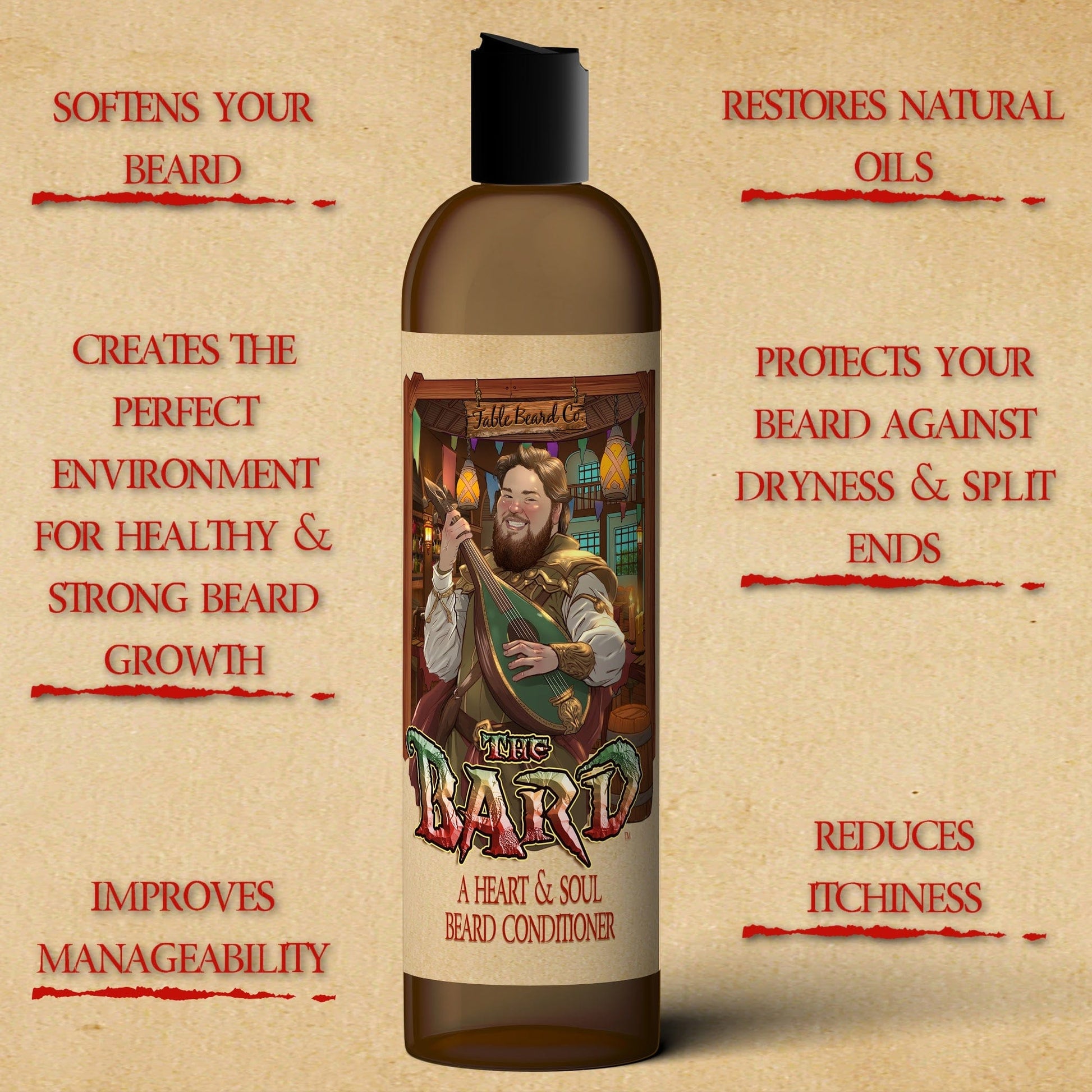 SOFTENS YOUR BEARD

CREATES THE PERFECT ENVIRONMENT FOR HEALTHY & STRONG BEARD GROWTH

IMPROVES MANAGEABILITY

Fable Beard Co.

THE BARD™

A HEART & SOUL BEARD CONDITIONER

RESTORES NATURAL OILS

PROTECTS YOUR BEARD AGAINST DRYNESS & SPLIT ENDS

REDUCES ITCHINESS