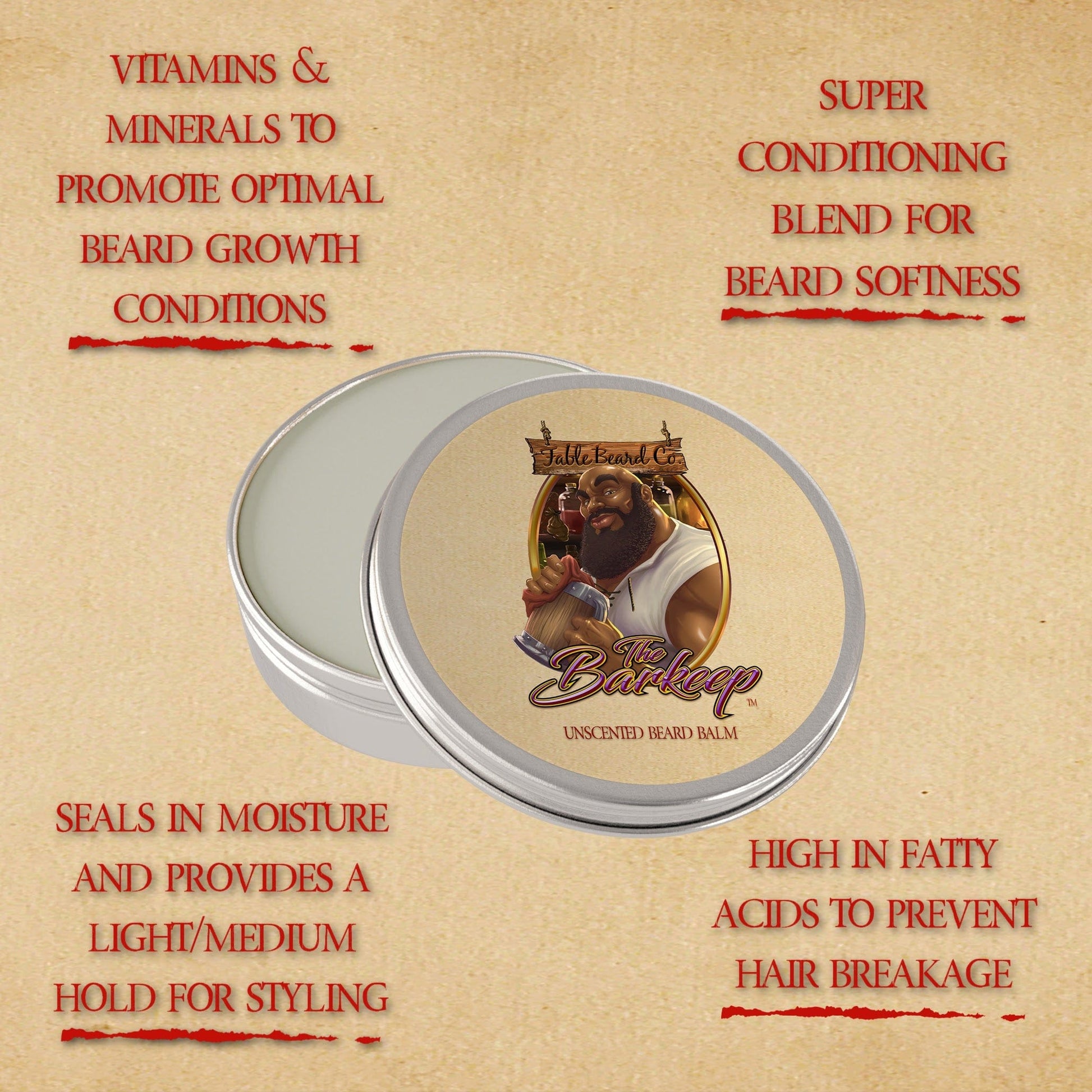 VITAMINS & MINERALS TO PROMOTE OPTIMAL BEARD GROWTH CONDITIONS

SUPER CONDITIONING BLEND FOR BEARD SOFTNESS

Fable Beard Co.

The Barkeep™

UNSCENTED BEARD BALM

SEALS IN MOISTURE AND PROVIDES A LIGHT/MEDIUM HOLD FOR STYLING

HIGH IN FATTY ACIDS TO PREVENT HAIR BREAKAGE