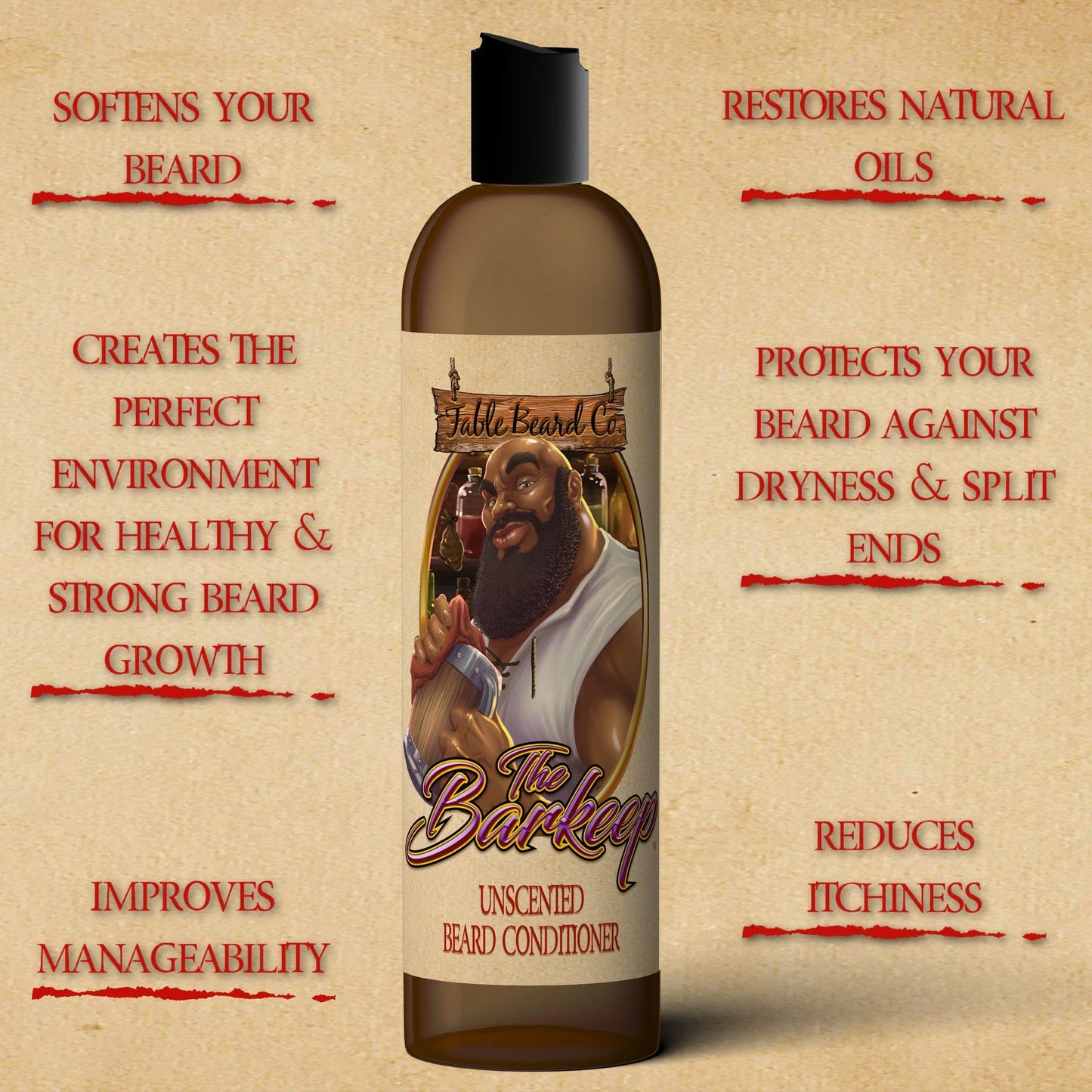 SOFTENS YOUR BEARD

CREATES THE PERFECT ENVIRONMENT FOR HEALTHY & STRONG BEARD GROWTH

IMPROVES MANAGEABILITY

Fable Beard Co.

The Barkeep

UNSCENTED BEARD CONDITIONER

RESTORES NATURAL OILS

PROTECTS YOUR BEARD AGAINST DRYNESS & SPLIT ENDS

REDUCES ITCHINESS