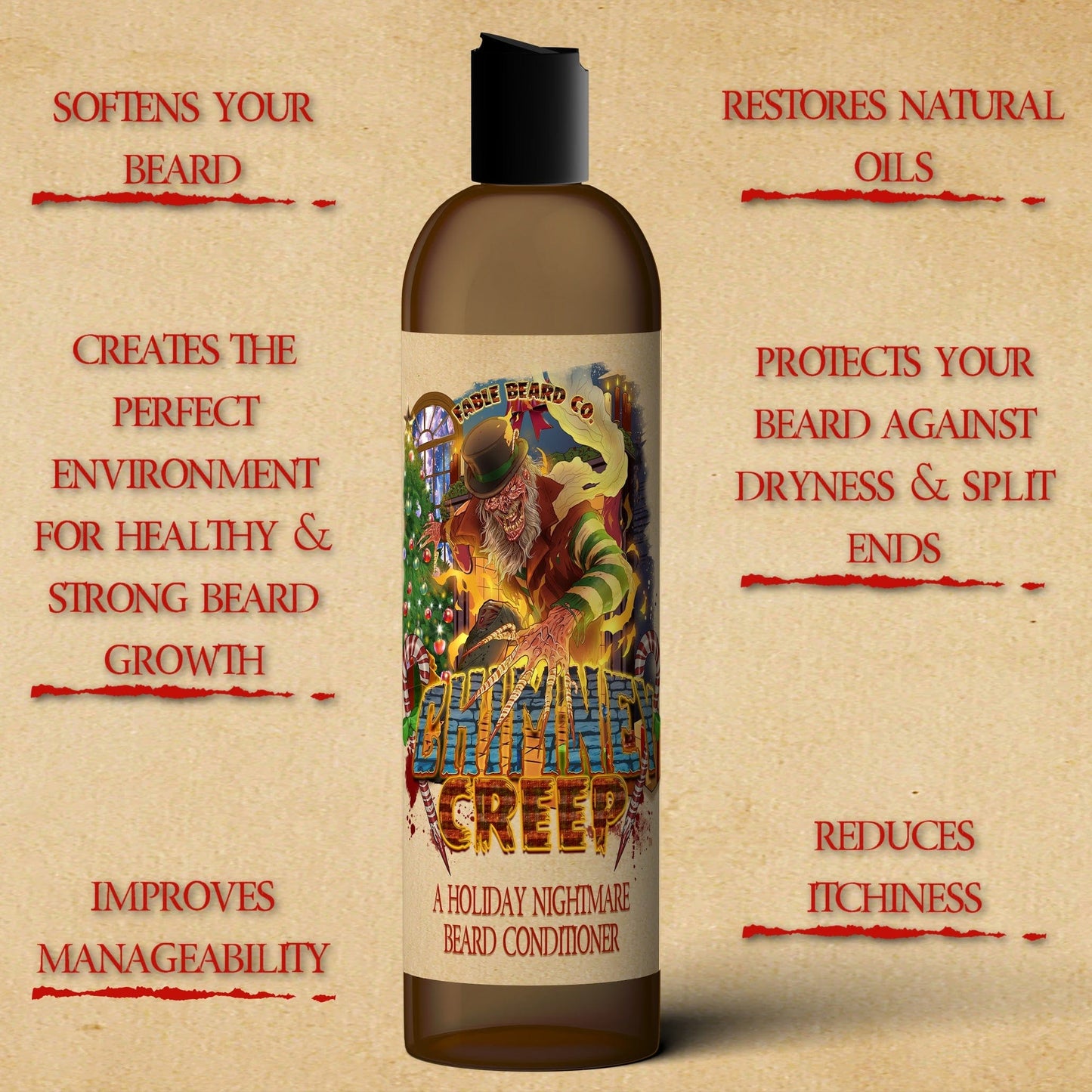 SOFTENS YOUR BEARD

CREATES THE PERFECT ENVIRONMENT FOR HEALTHY & STRONG BEARD GROWTH

IMPROVES MANAGEABILITY

FABLE BEARD CO.

CHIMNEY CREEP

A HOLIDAY NIGHTMARE BEARD CONDITIONER

RESTORES NATURAL OILS

PROTECTS YOUR BEARD AGAINST DRYNESS & SPLIT ENDS

REDUCES ITCHINESS