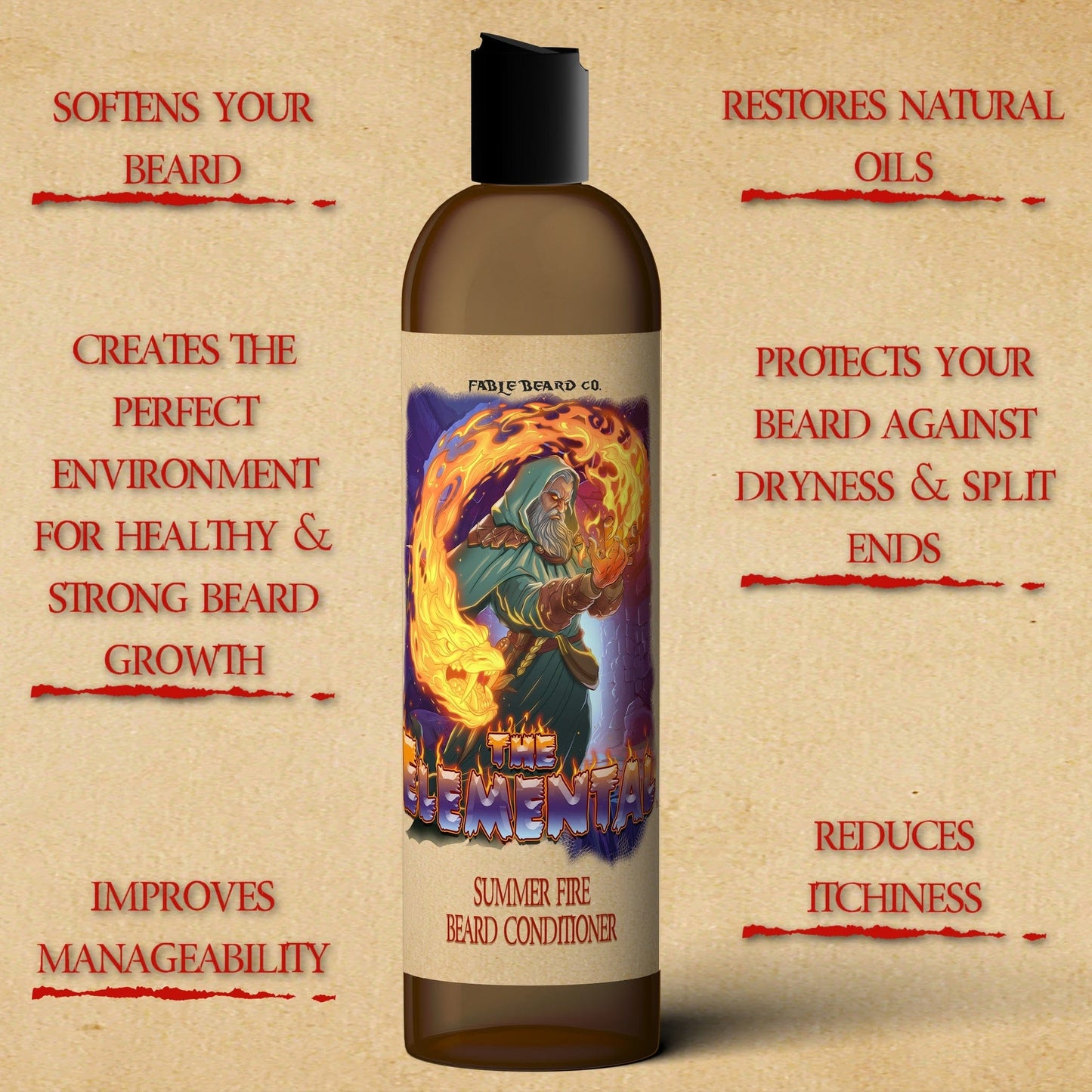 SOFTENS YOUR BEARD

CREATES THE PERFECT ENVIRONMENT FOR HEALTHY & STRONG BEARD GROWTH

IMPROVES MANAGEABILITY

FABLE BEARD CO.

THE ELEMENTAL

SUMMER FIRE
BEARD CONDITIONER

RESTORES NATURAL OILS

PROTECTS YOUR BEARD AGAINST DRYNESS & SPLIT ENDS

REDUCES ITCHINESS