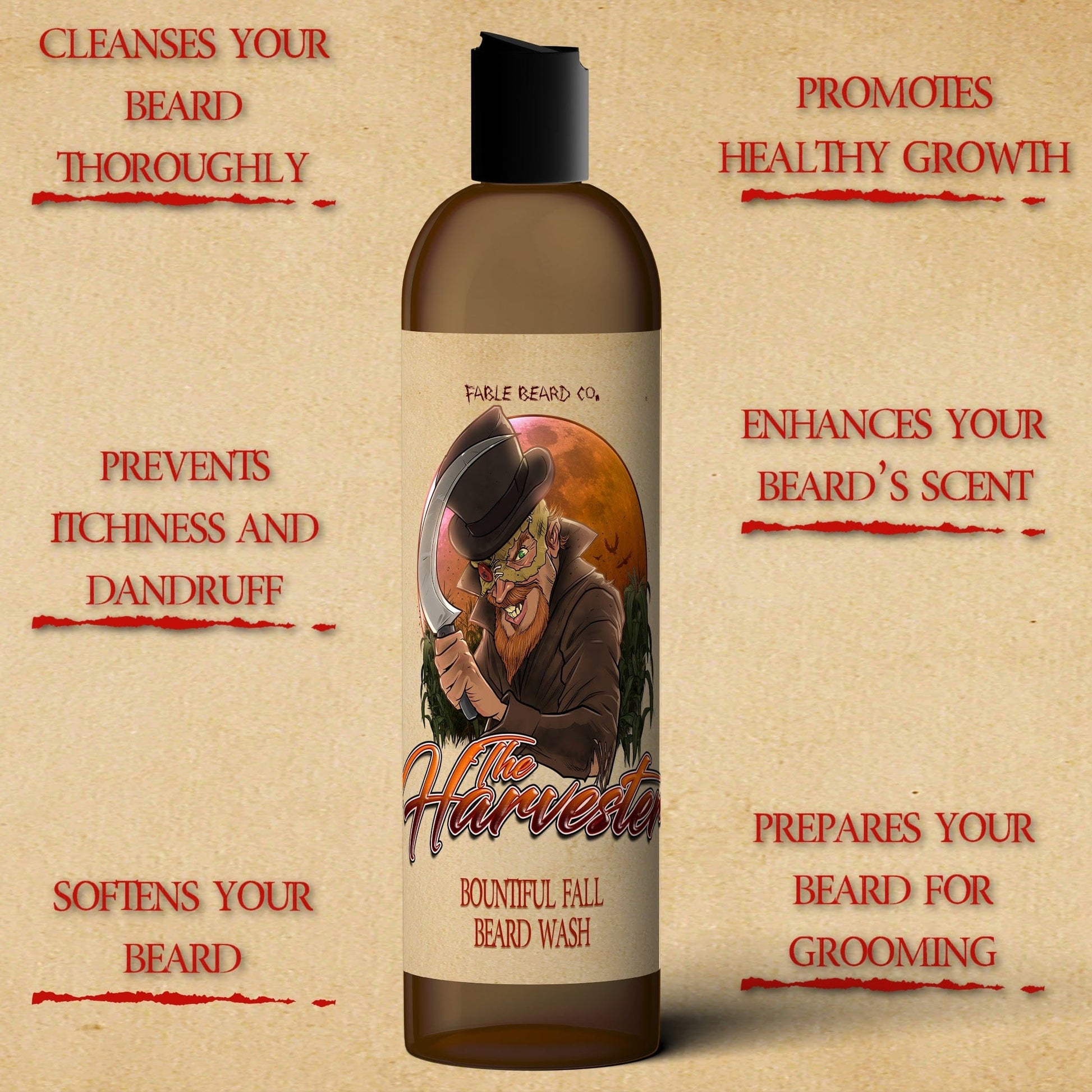 CLEANSES YOUR BEARD THOROUGHLY

PREVENTS ITCHINESS AND DANDRUFF

SOFTENS YOUR BEARD

FABLE BEARD CO.

The Harvester

BOUNTIFUL FALL BEARD WASH

PROMOTES HEALTHY GROWTH

ENHANCES YOUR BEARD'S SCENT

PREPARES YOUR BEARD FOR GROOMING