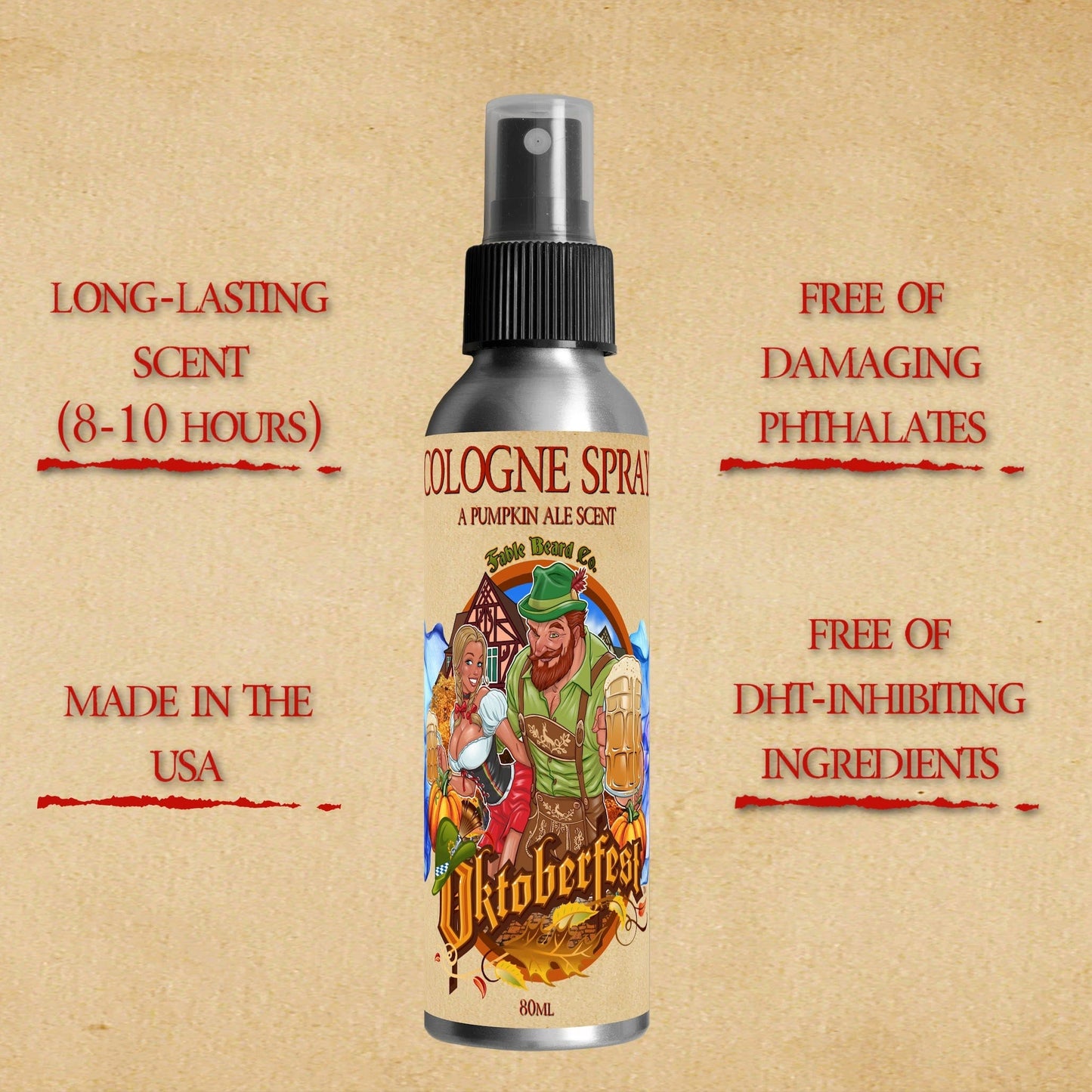 LONG-LASTING SCENT (8-10 HOURS)

MADE IN THE USA

COLOGNE SPRAY
A PUMPKIN ALE SCENT
Fable Beard Co.
Oktoberfest
80ML

FREE OF DAMAGING PHTHALATES

FREE OF DHT-INHIBITING INGREDIENTS