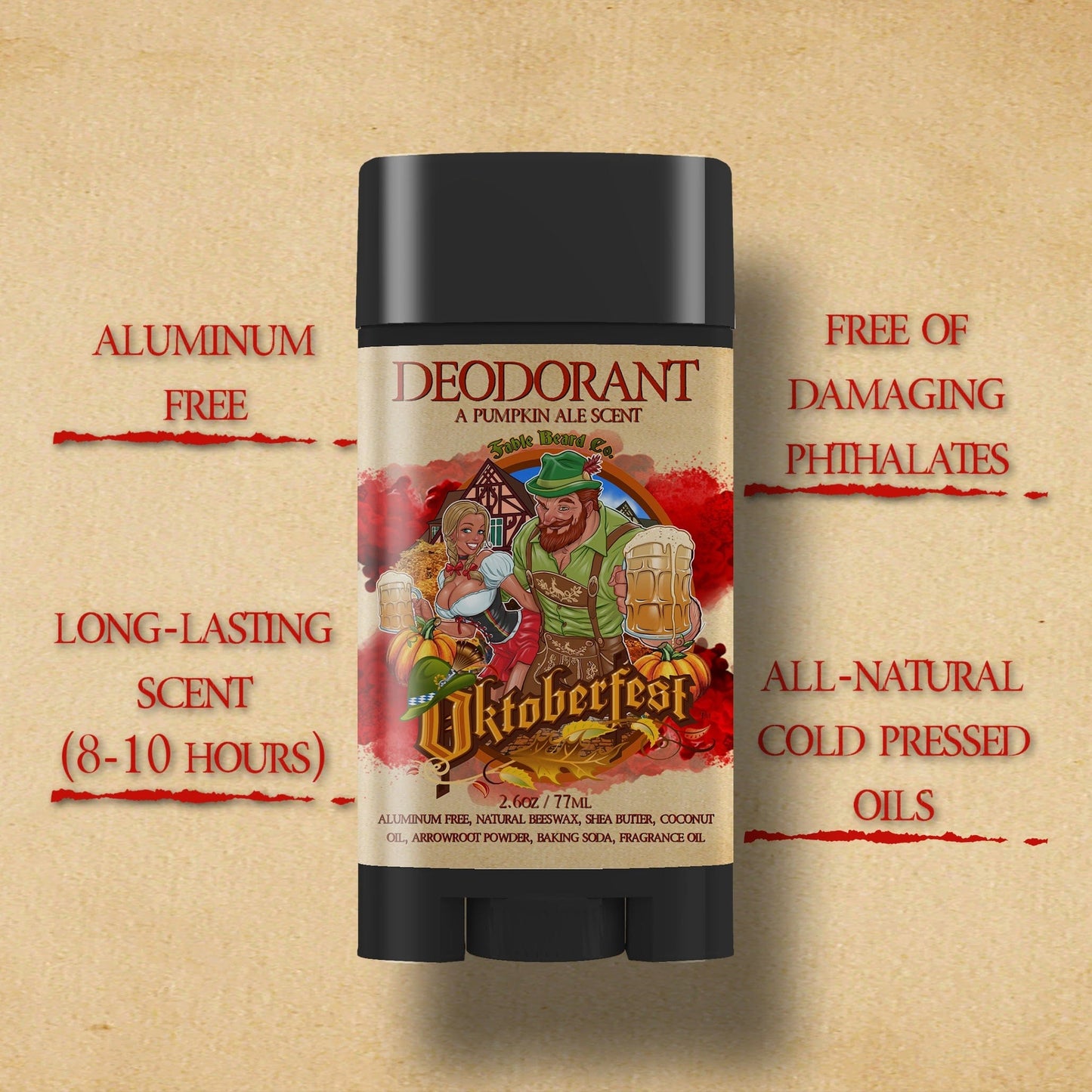 ALUMINUM FREE

LONG-LASTING SCENT (8-10 HOURS)

DEODORANT
A PUMPKIN ALE SCENT
Fable Beard Co.
Oktoberfest
2.6oz / 77ml
ALUMINUM FREE, NATURAL BEESWAX, SHEA BUTTER, COCONUT OIL, ARROWROOT POWDER, BAKING SODA, FRAGRANCE OIL

FREE OF DAMAGING PHTHALATES

ALL-NATURAL COLD PRESSED OILS