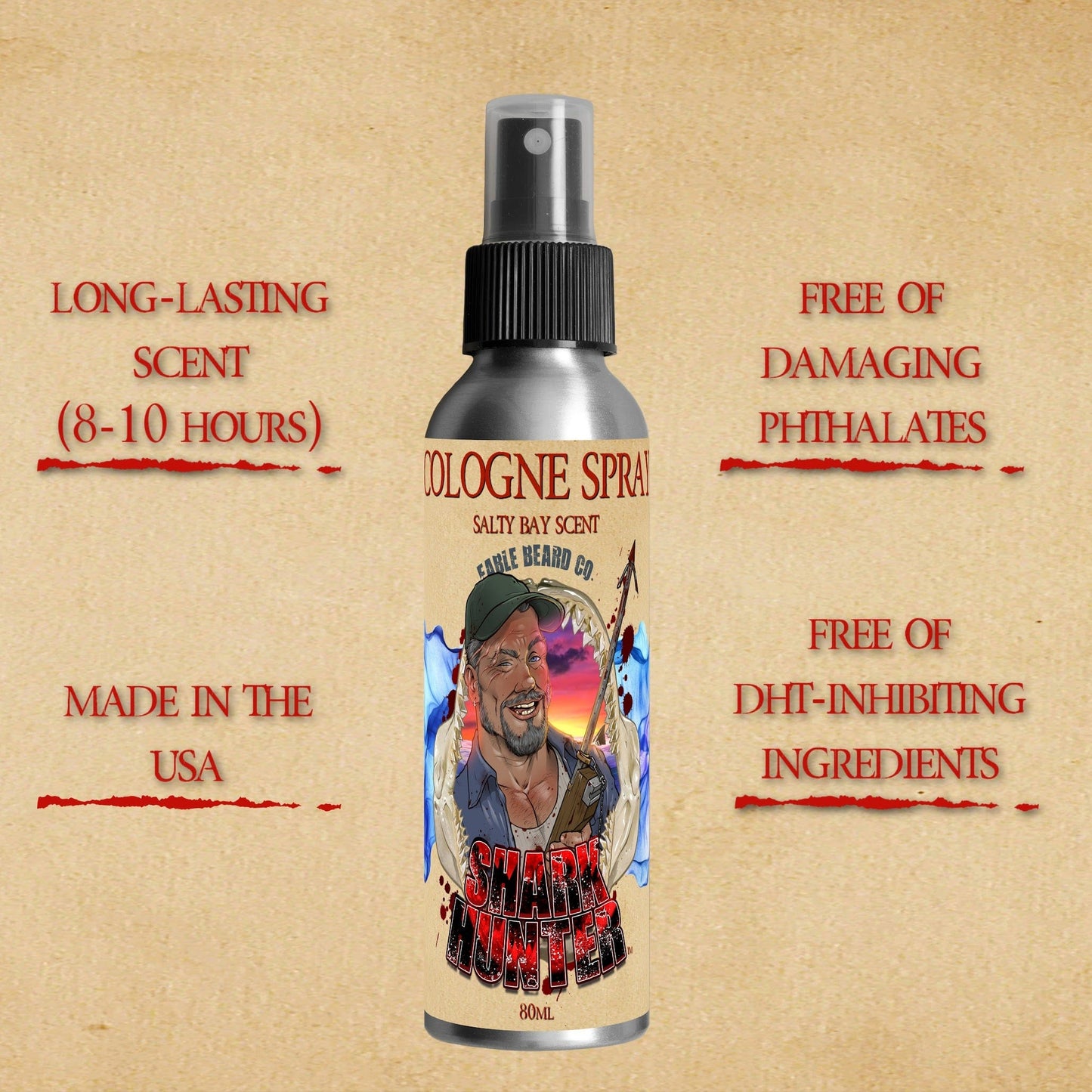 LONG-LASTING SCENT (8-10 HOURS)

MADE IN THE USA

COLOGNE SPRAY
SALTY BAY SCENT
FABLE BEARD CO.
SHARK HUNTER™
80ML

FREE OF DAMAGING PHTHALATES

FREE OF DHT-INHIBITING INGREDIENTS