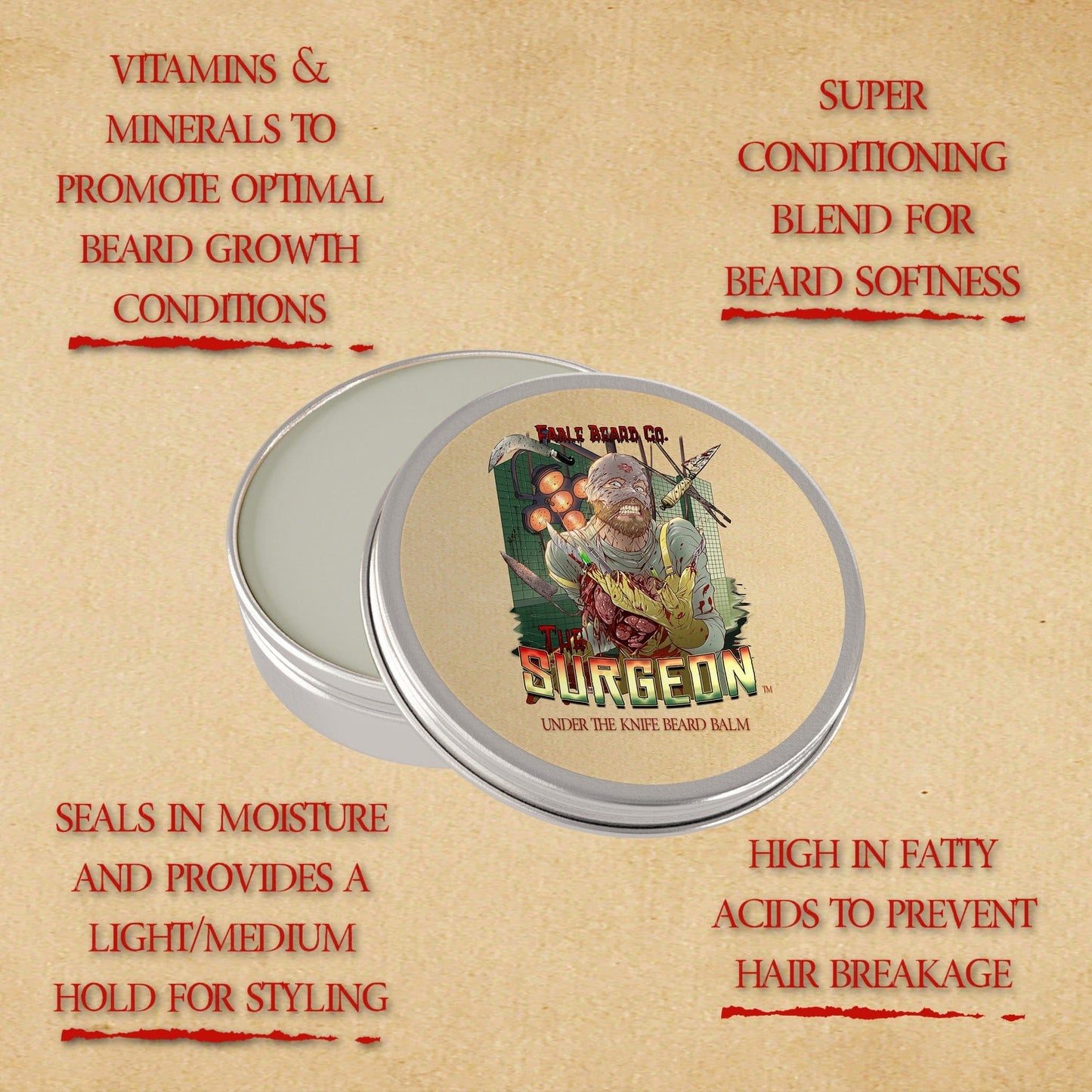 VITAMINS & MINERALS TO PROMOTE OPTIMAL BEARD GROWTH CONDITIONS

SUPER CONDITIONING BLEND FOR BEARD SOFTNESS

FABLE BEARD CO.

THE SURGEON™

UNDER THE KNIFE BEARD BALM

SEALS IN MOISTURE AND PROVIDES A LIGHT/MEDIUM HOLD FOR STYLING

HIGH IN FATTY ACIDS TO PREVENT HAIR BREAKAGE