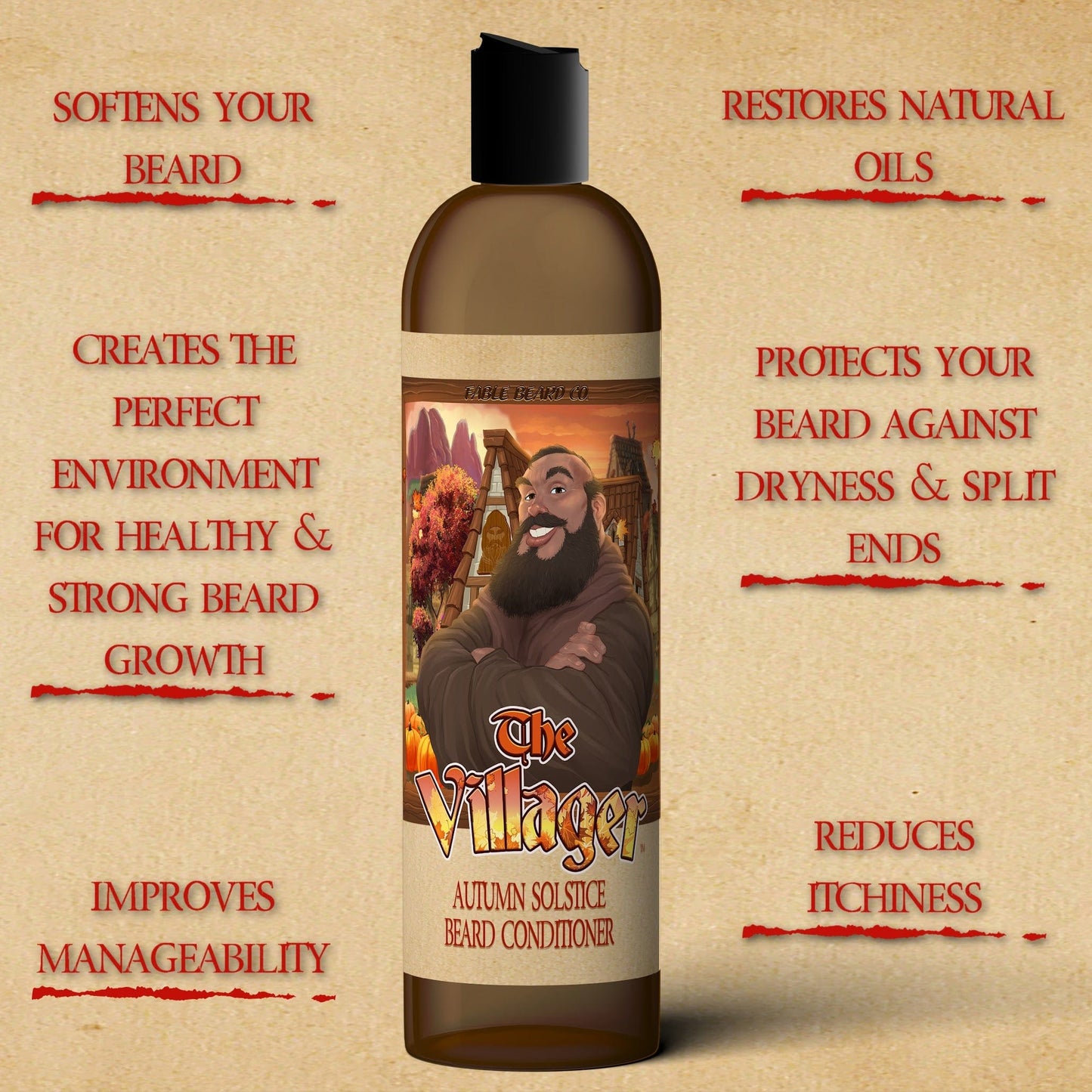 SOFTENS YOUR BEARD

CREATES THE PERFECT ENVIRONMENT FOR HEALTHY & STRONG BEARD GROWTH

IMPROVES MANAGEABILITY

FABLE BEARD CO.

The Villager™

AUTUMN SOLSTICE BEARD CONDITIONER

RESTORES NATURAL OILS

PROTECTS YOUR BEARD AGAINST DRYNESS & SPLIT ENDS

REDUCES ITCHINESS