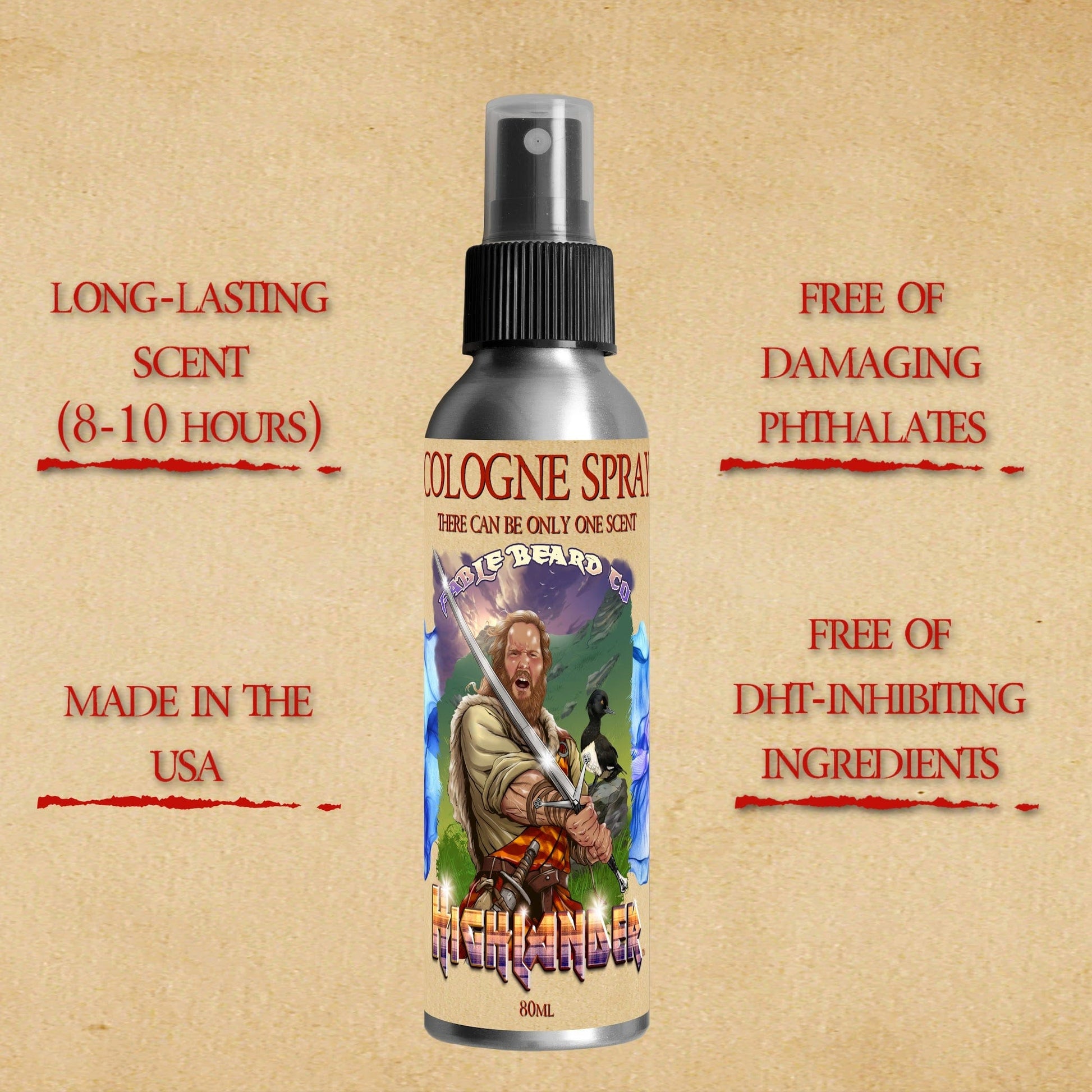 LONG-LASTING SCENT (8-10 HOURS)

MADE IN THE USA

COLOGNE SPRAY

THERE CAN BE ONLY ONE SCENT

FABLE BEARD CO

HIGHLANDER

80ML

FREE OF DAMAGING PHTHALATES

FREE OF DHT-INHIBITING INGREDIENTS