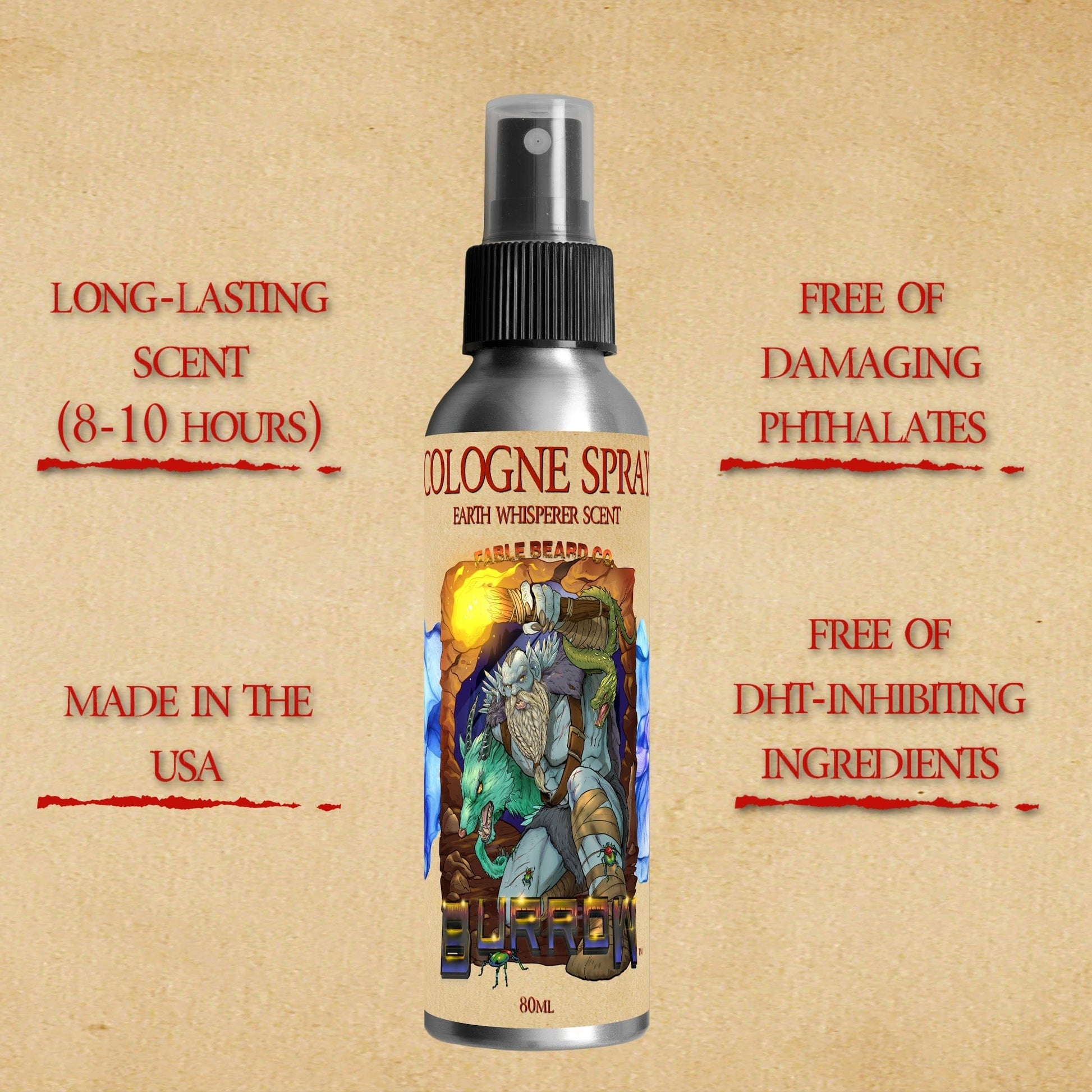 LONG-LASTING SCENT (8-10 HOURS)

MADE IN THE USA

COLOGNE SPRAY
EARTH WHISPERER SCENT
FABLE BEARD CO.
BURROW™
80ML

FREE OF DAMAGING PHTHALATES

FREE OF DHT-INHIBITING INGREDIENTS