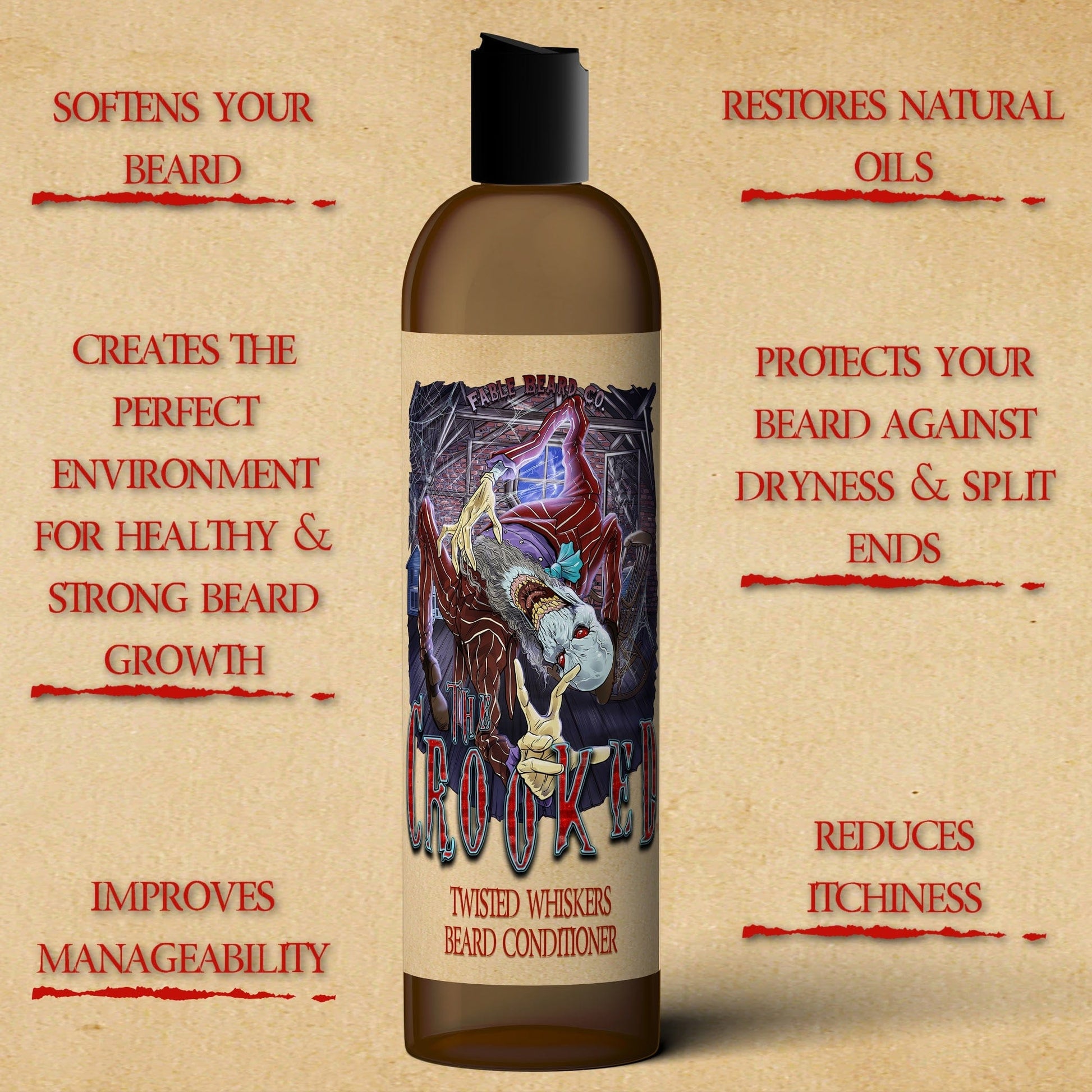 SOFTENS YOUR BEARD

CREATES THE PERFECT ENVIRONMENT FOR HEALTHY & STRONG BEARD GROWTH

IMPROVES MANAGEABILITY

FABLE BEARD CO.

THE CROOKED

TWISTED WHISKERS BEARD CONDITIONER

RESTORES NATURAL OILS

PROTECTS YOUR BEARD AGAINST DRYNESS & SPLIT ENDS

REDUCES ITCHINESS