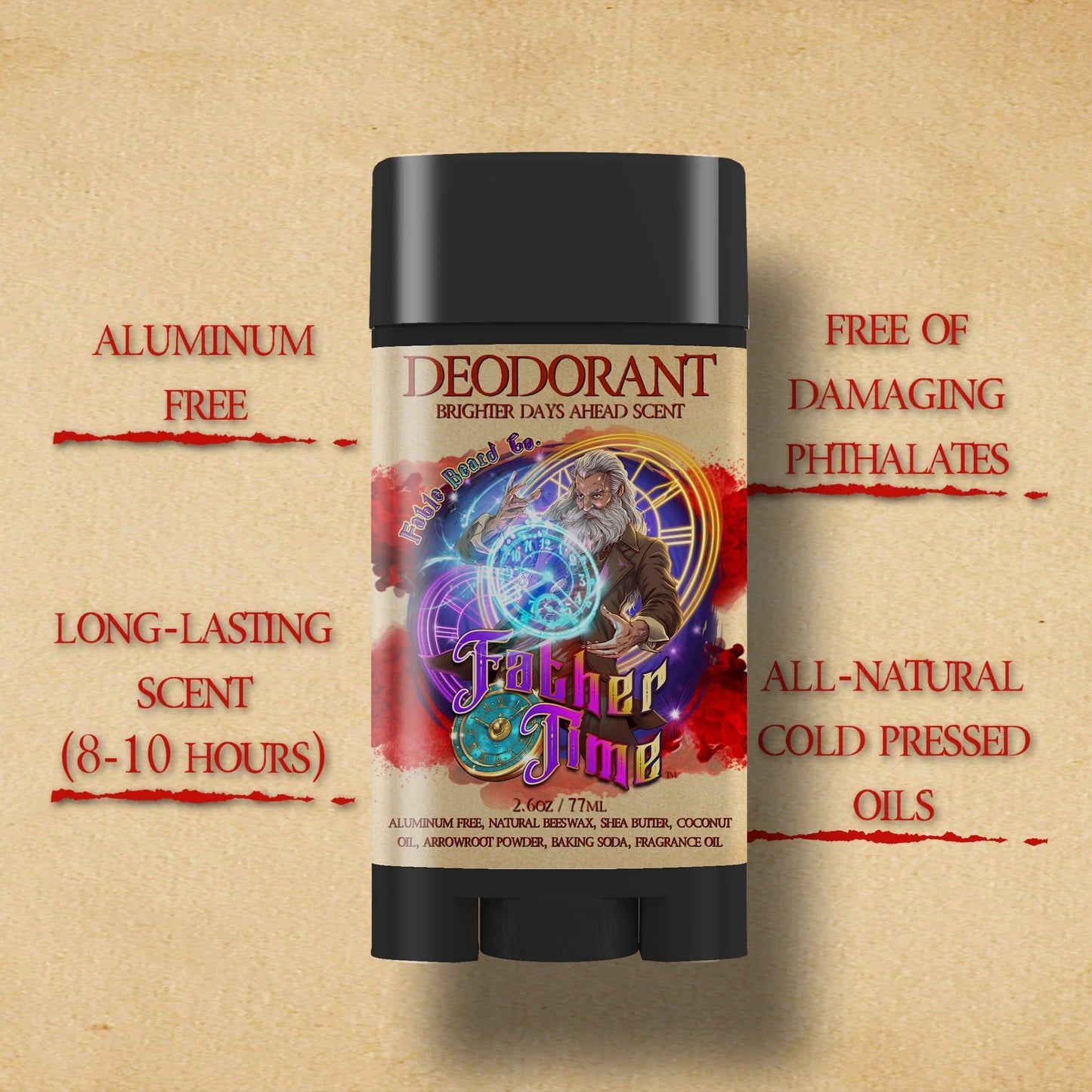 ALUMINUM FREE

LONG-LASTING SCENT (8-10 HOURS)

DEODORANT
BRIGHTER DAYS AHEAD SCENT

Fable Beard Co.

Father Time™

2.6oz / 77ML
ALUMINUM FREE, NATURAL BEESWAX, SHEA BUTTER, COCONUT OIL, ARROWROOT POWDER, BAKING SODA, FRAGRANCE OIL

FREE OF DAMAGING PHTHALATES

ALL-NATURAL COLD PRESSED OILS