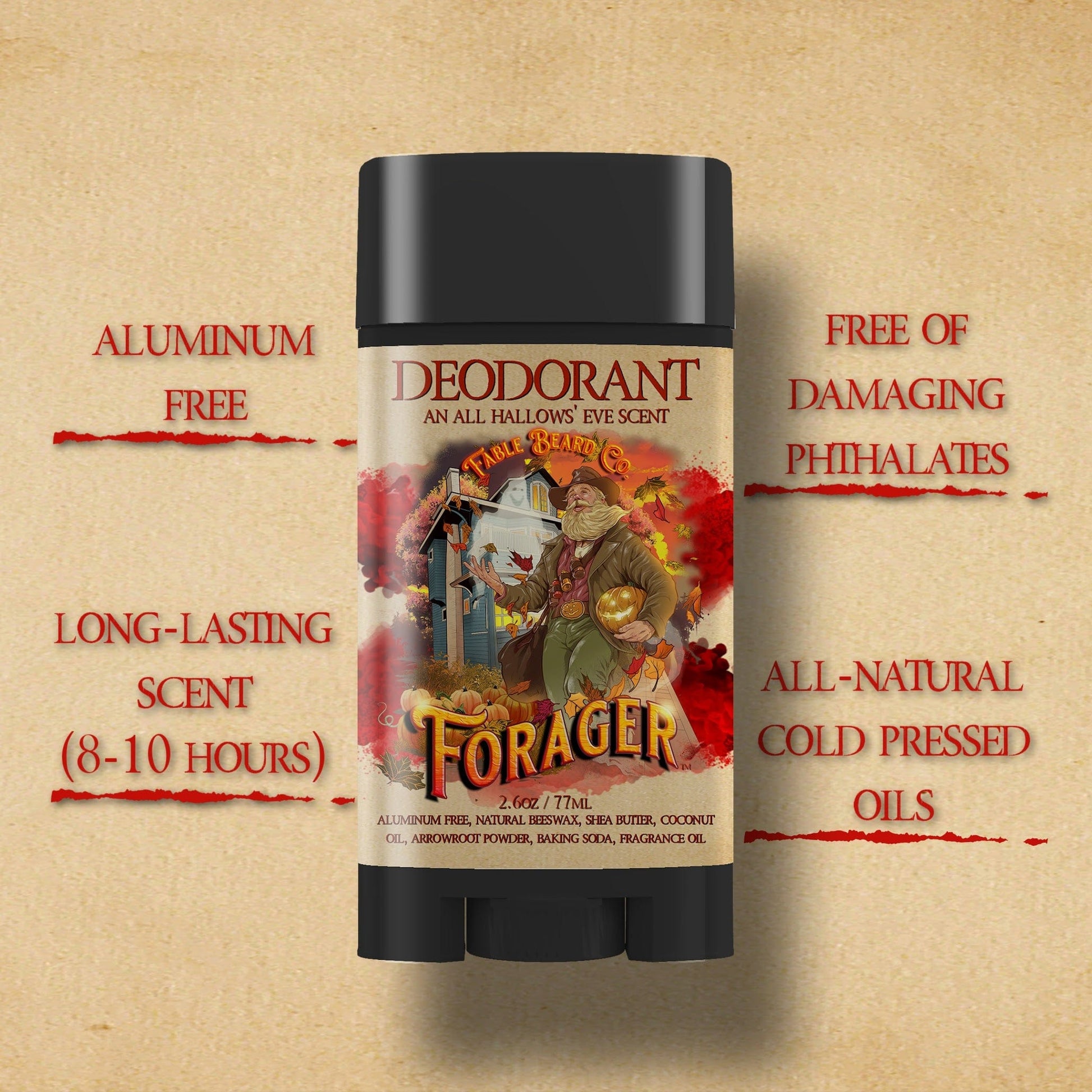 ALUMINUM FREE

LONG-LASTING SCENT (8-10 HOURS)

DEODORANT
AN ALL HALLOWS' EVE SCENT

FABLE BEARD CO.

FORAGER™

2.6oz / 77mL
ALUMINUM FREE, NATURAL BEESWAX, SHEA BUTTER, COCONUT OIL, ARROWROOT POWDER, BAKING SODA, FRAGRANCE OIL

FREE OF DAMAGING PHTHALATES

ALL-NATURAL COLD PRESSED OILS