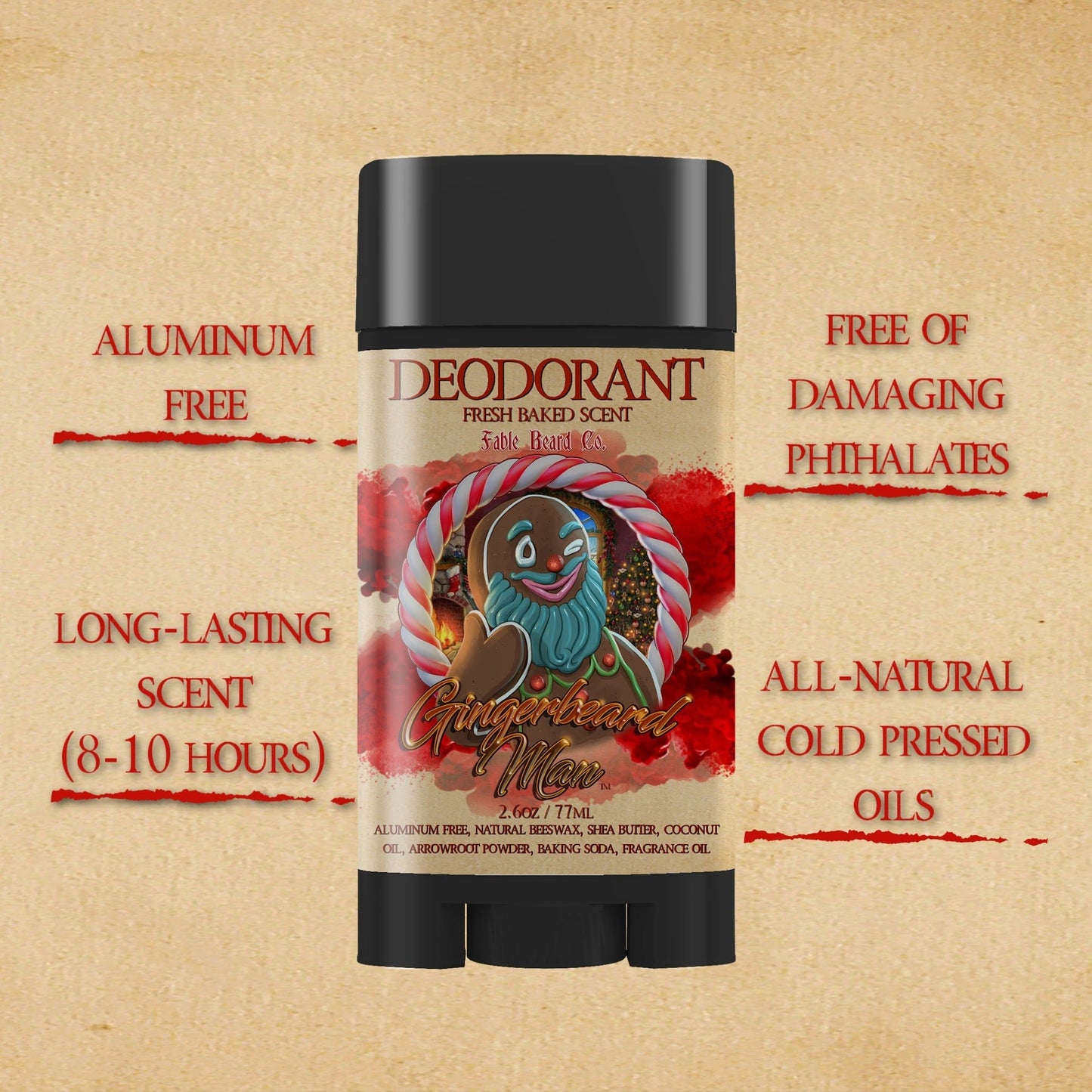 ALUMINUM FREE

LONG-LASTING SCENT (8-10 HOURS)

DEODORANT
FRESH BAKED SCENT
Fable Beard Co.

Gingerbeard Man™

2.6oz / 77mL
ALUMINUM FREE, NATURAL BEESWAX, SHEA BUTTER, COCONUT OIL, ARROWROOT POWDER, BAKING SODA, FRAGRANCE OIL

FREE OF DAMAGING PHTHALATES

ALL-NATURAL COLD PRESSED OILS