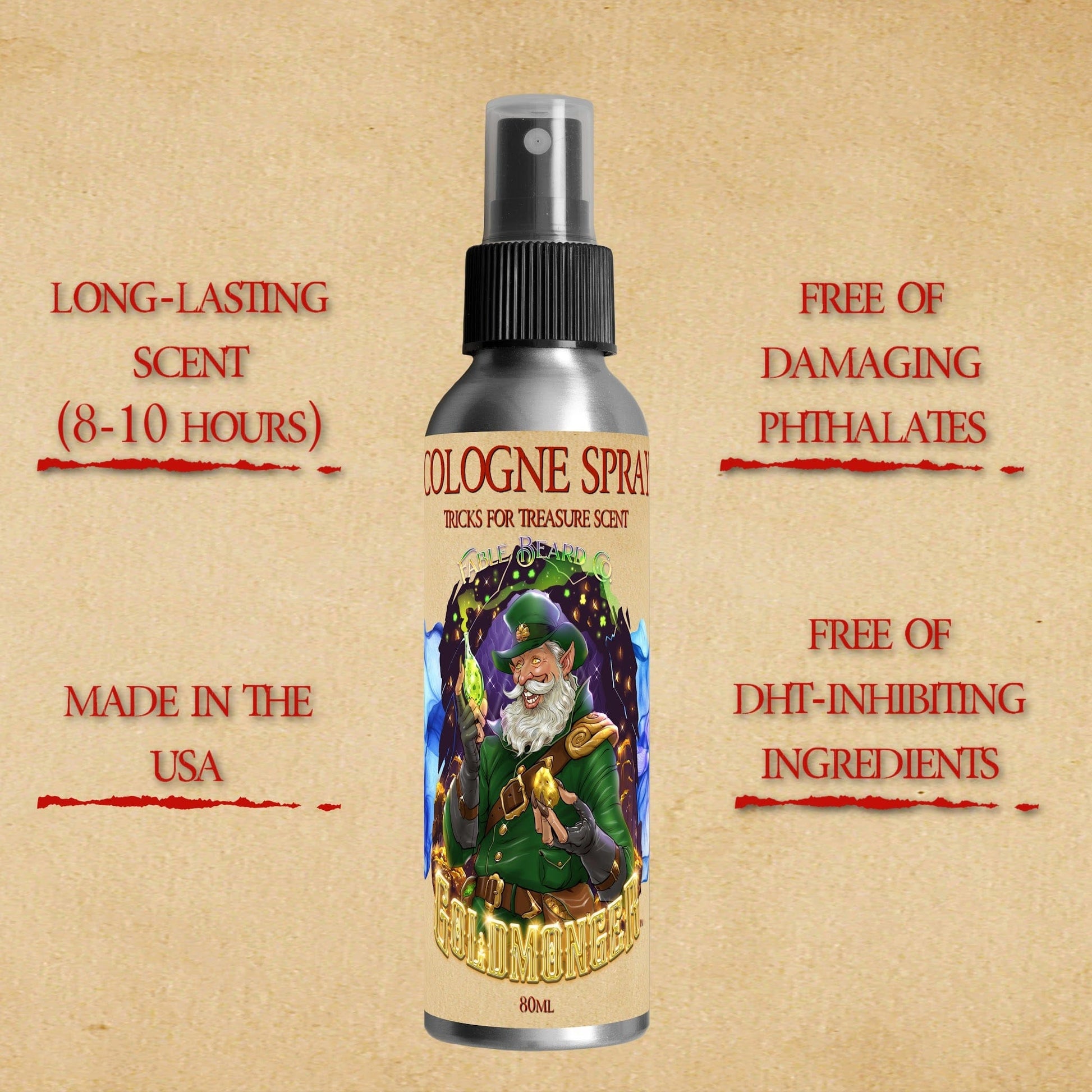 LONG-LASTING SCENT (8-10 HOURS)

MADE IN THE USA

COLOGNE SPRAY

TRICKS FOR TREASURE SCENT

FABLE BEARD CO.

GOLDMONGER™

80ML

FREE OF DAMAGING PHTHALATES

FREE OF DHT-INHIBITING INGREDIENTS