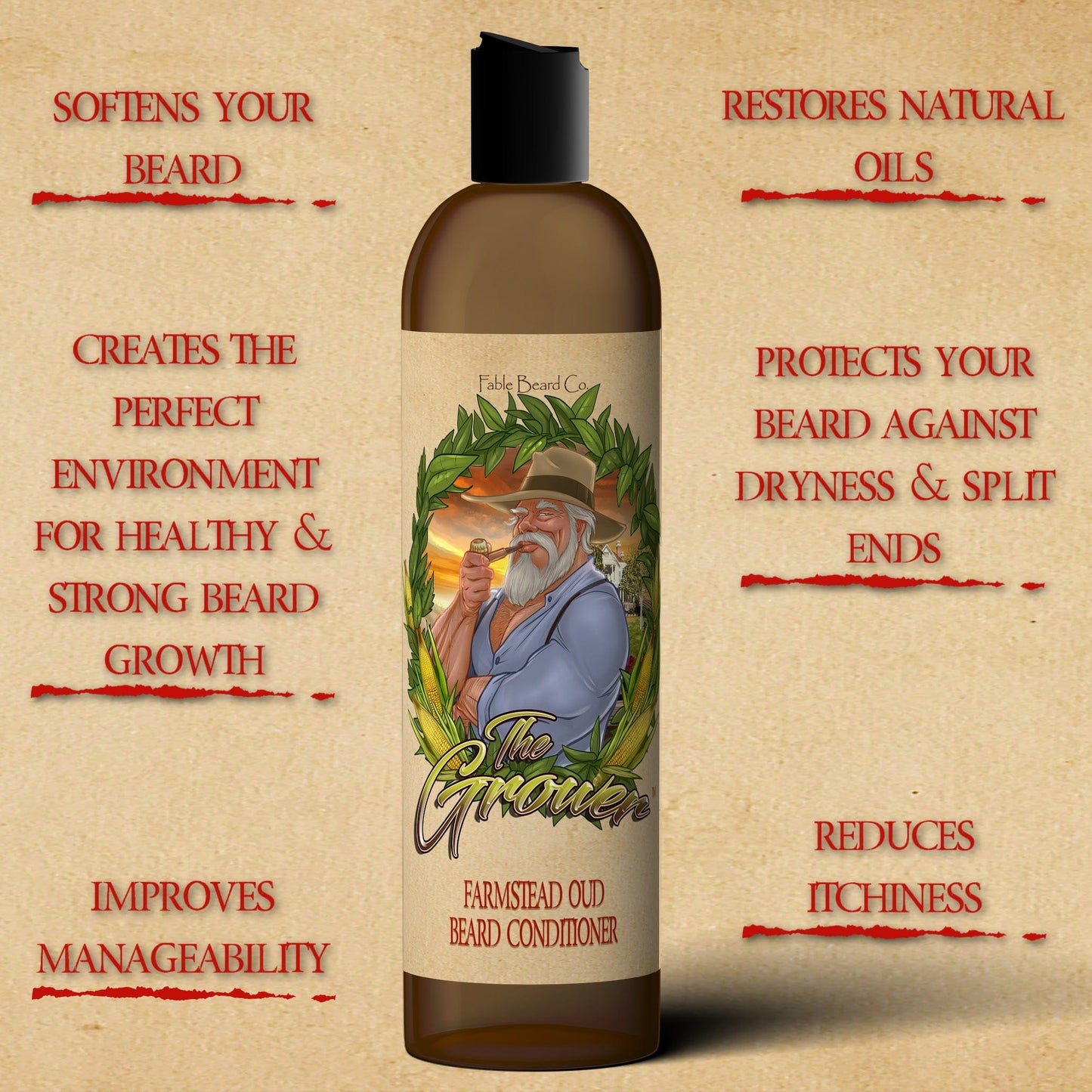 SOFTENS YOUR BEARD

CREATES THE PERFECT ENVIRONMENT FOR HEALTHY & STRONG BEARD GROWTH

IMPROVES MANAGEABILITY

Fable Beard Co.

The Grower

FARMSTEAD OUD BEARD CONDITIONER

RESTORES NATURAL OILS

PROTECTS YOUR BEARD AGAINST DRYNESS & SPLIT ENDS

REDUCES ITCHINESS