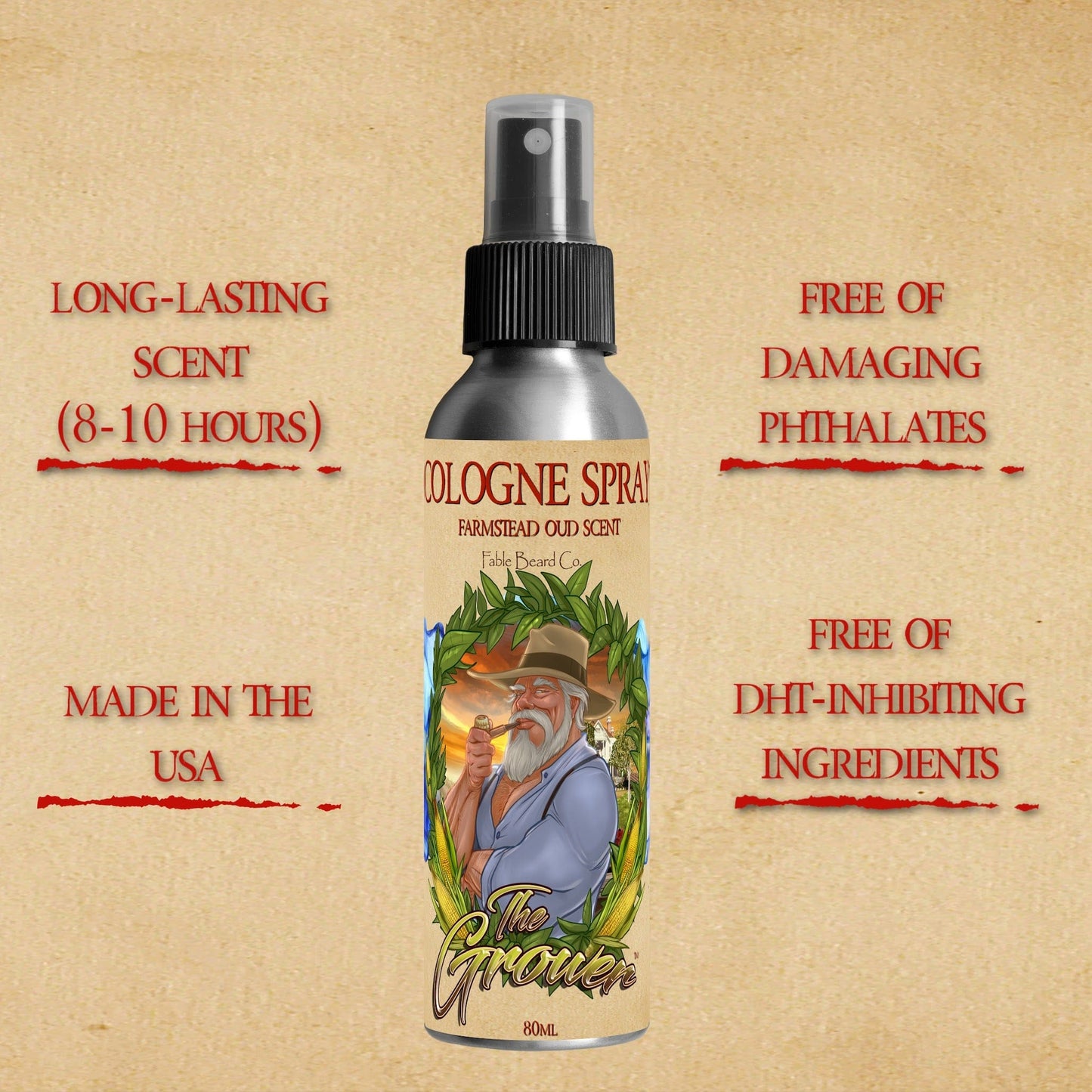 LONG-LASTING SCENT (8-10 HOURS)

MADE IN THE USA

COLOGNE SPRAY
FARMSTEAD OUD SCENT
Fable Beard Co.
The Grower™
80ML

FREE OF DAMAGING PHTHALATES

FREE OF DHT-INHIBITING INGREDIENTS