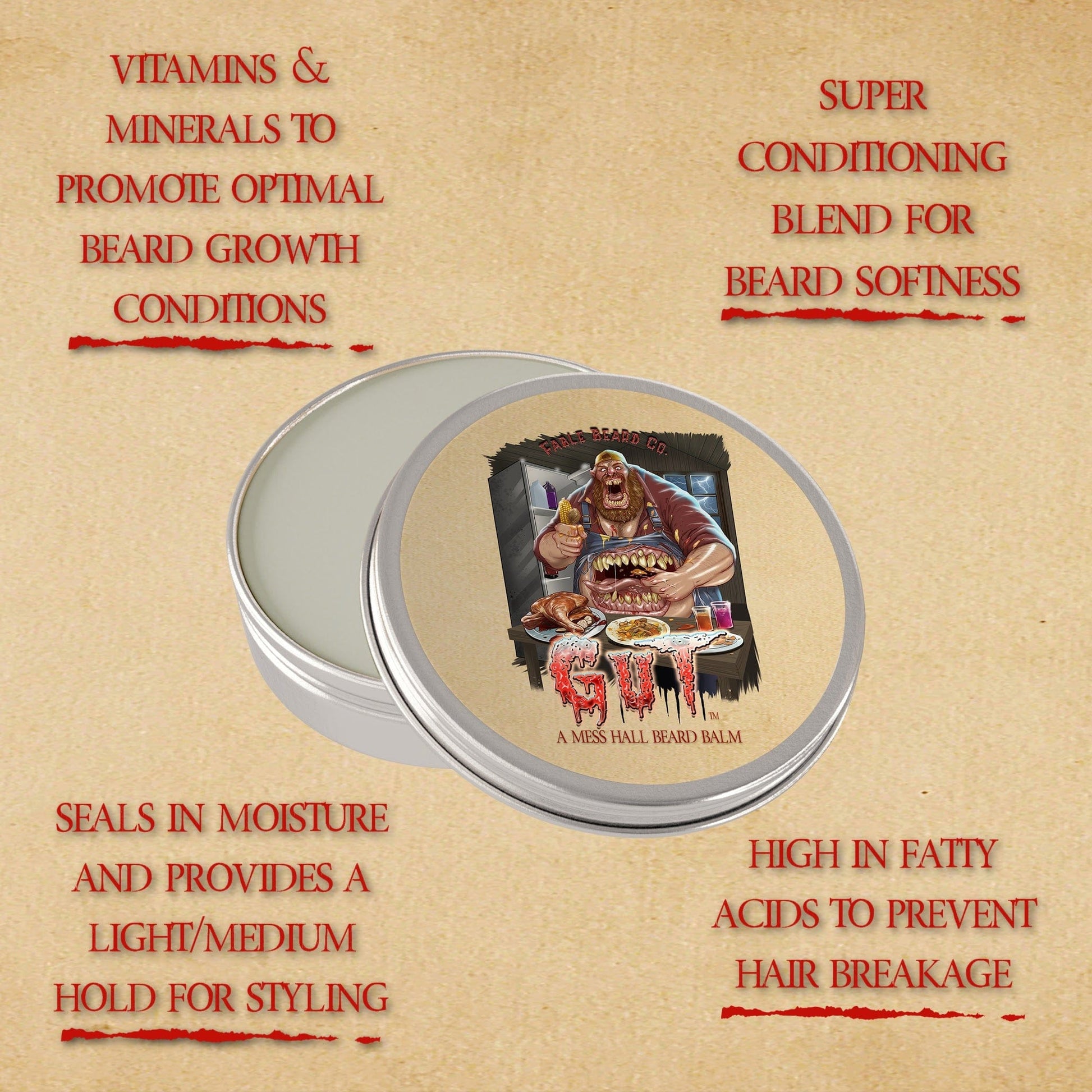 VITAMINS & MINERALS TO PROMOTE OPTIMAL BEARD GROWTH CONDITIONS

SUPER CONDITIONING BLEND FOR BEARD SOFTNESS

FABLE BEARD CO.

GUT™

A MESS HALL BEARD BALM

SEALS IN MOISTURE AND PROVIDES A LIGHT/MEDIUM HOLD FOR STYLING

HIGH IN FATTY ACIDS TO PREVENT HAIR BREAKAGE