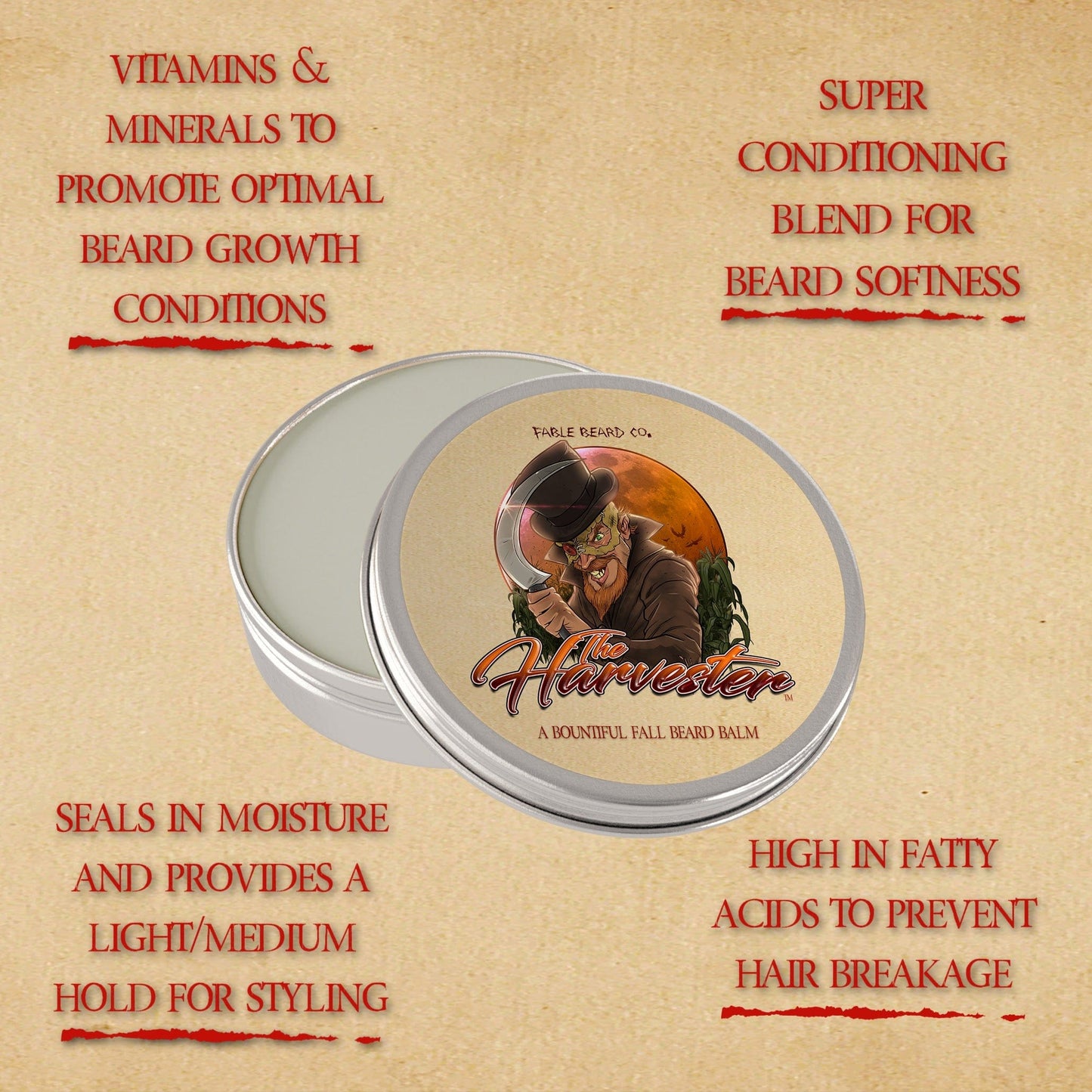 VITAMINS & MINERALS TO PROMOTE OPTIMAL BEARD GROWTH CONDITIONS

SUPER CONDITIONING BLEND FOR BEARD SOFTNESS

FABLE BEARD CO.

The Harvester™

A BOUNTIFUL FALL BEARD BALM

SEALS IN MOISTURE AND PROVIDES A LIGHT/MEDIUM HOLD FOR STYLING

HIGH IN FATTY ACIDS TO PREVENT HAIR BREAKAGE