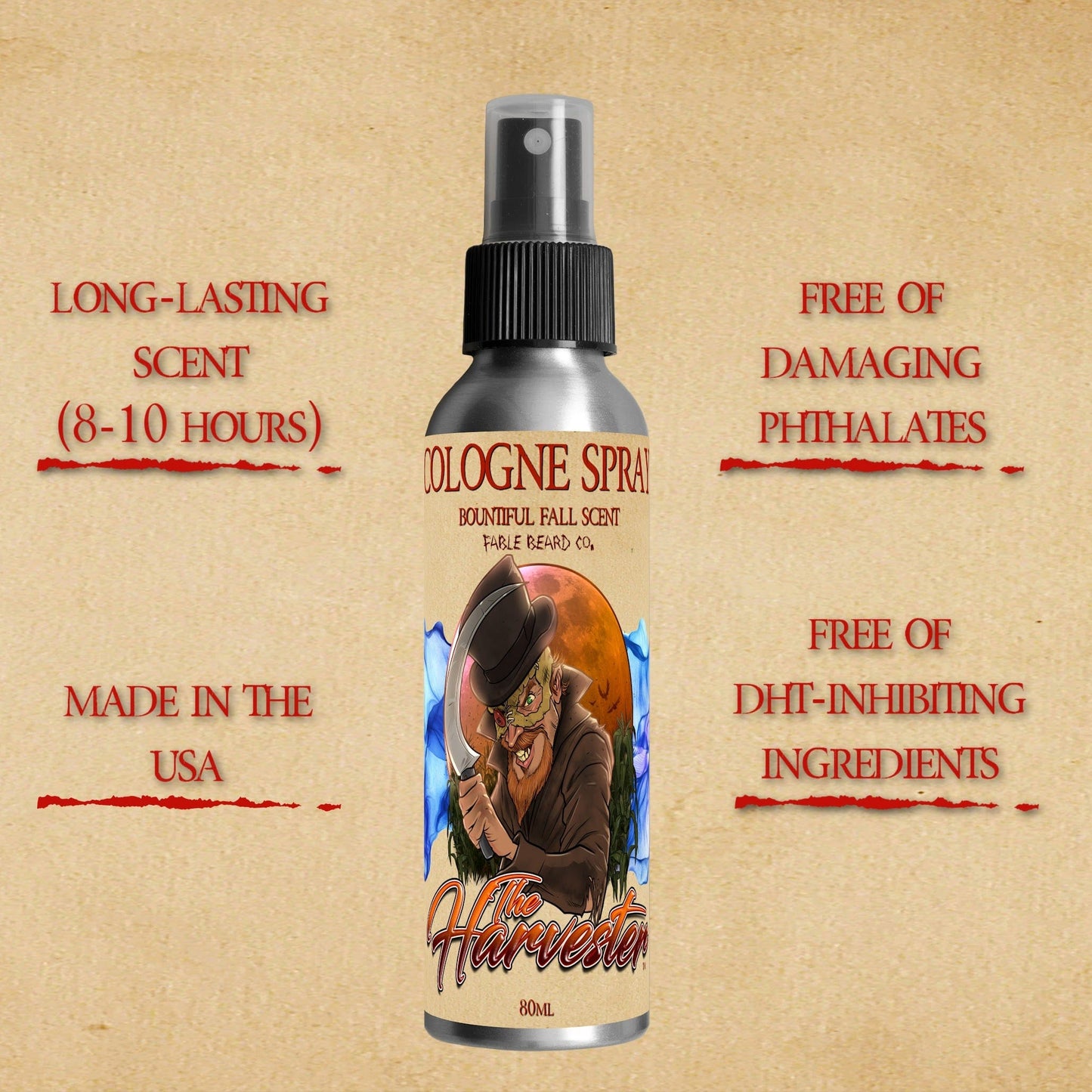 LONG-LASTING SCENT (8-10 HOURS)

MADE IN THE USA

COLOGNE SPRAY
BOUNTIFUL FALL SCENT
FABLE BEARD CO.

The Harvester

80ML

FREE OF DAMAGING PHTHALATES

FREE OF DHT-INHIBITING INGREDIENTS