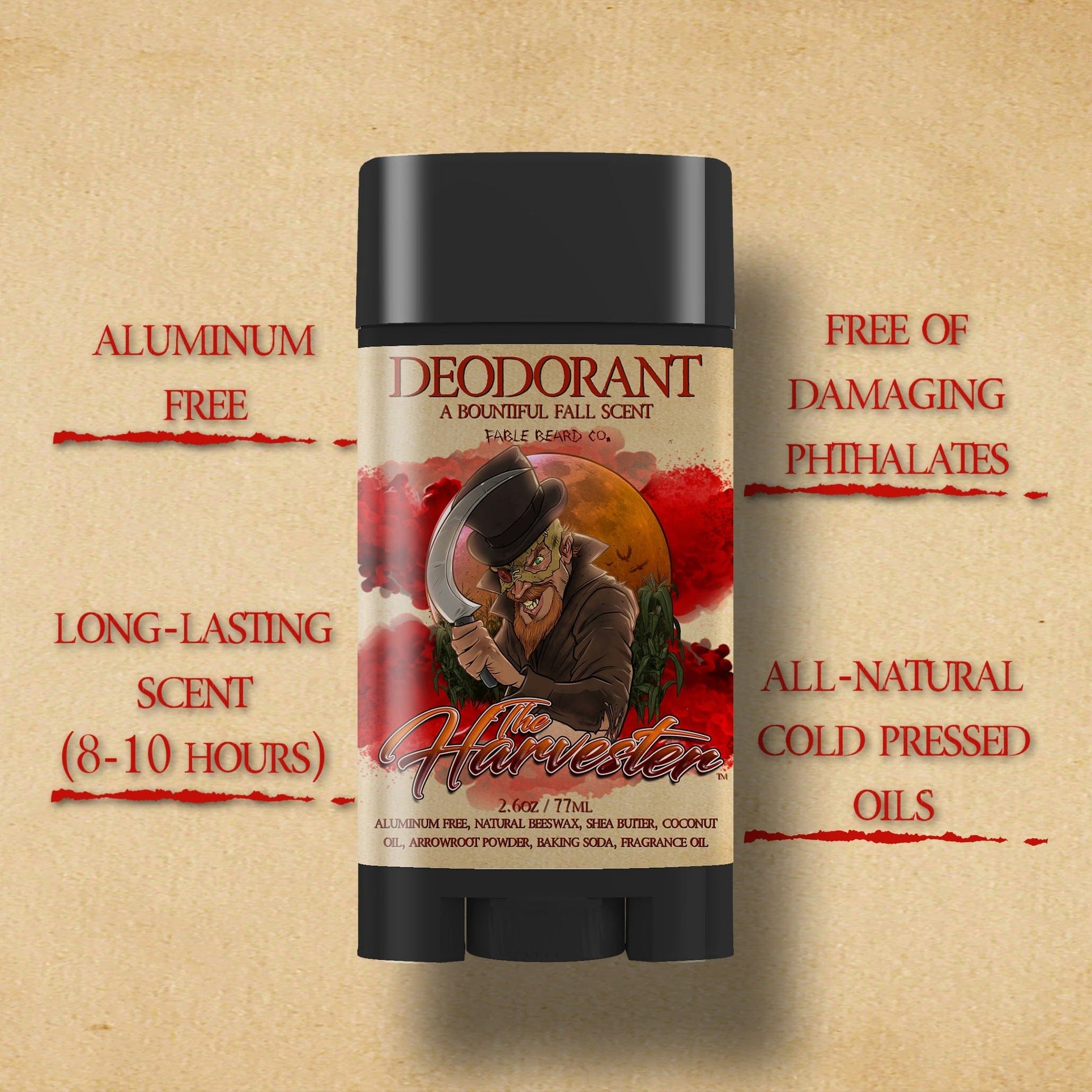 ALUMINUM FREE

LONG-LASTING SCENT (8-10 HOURS)

DEODORANT
A BOUNTIFUL FALL SCENT
FABLE BEARD CO.

The Harvester™

2.6oz / 77mL
ALUMINUM FREE, NATURAL BEESWAX, SHEA BUTTER, COCONUT OIL, ARROWROOT POWDER, BAKING SODA, FRAGRANCE OIL

FREE OF DAMAGING PHTHALATES

ALL-NATURAL COLD PRESSED OILS