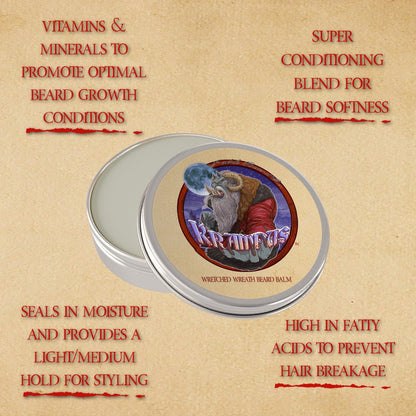 VITAMINS & MINERALS TO PROMOTE OPTIMAL BEARD GROWTH CONDITIONS

SUPER CONDITIONING BLEND FOR BEARD SOFTNESS

KRAMPUS

WRETCHED WREATH BEARD BALM

SEALS IN MOISTURE AND PROVIDES A LIGHT/MEDIUM HOLD FOR STYLING

HIGH IN FATTY ACIDS TO PREVENT HAIR BREAKAGE