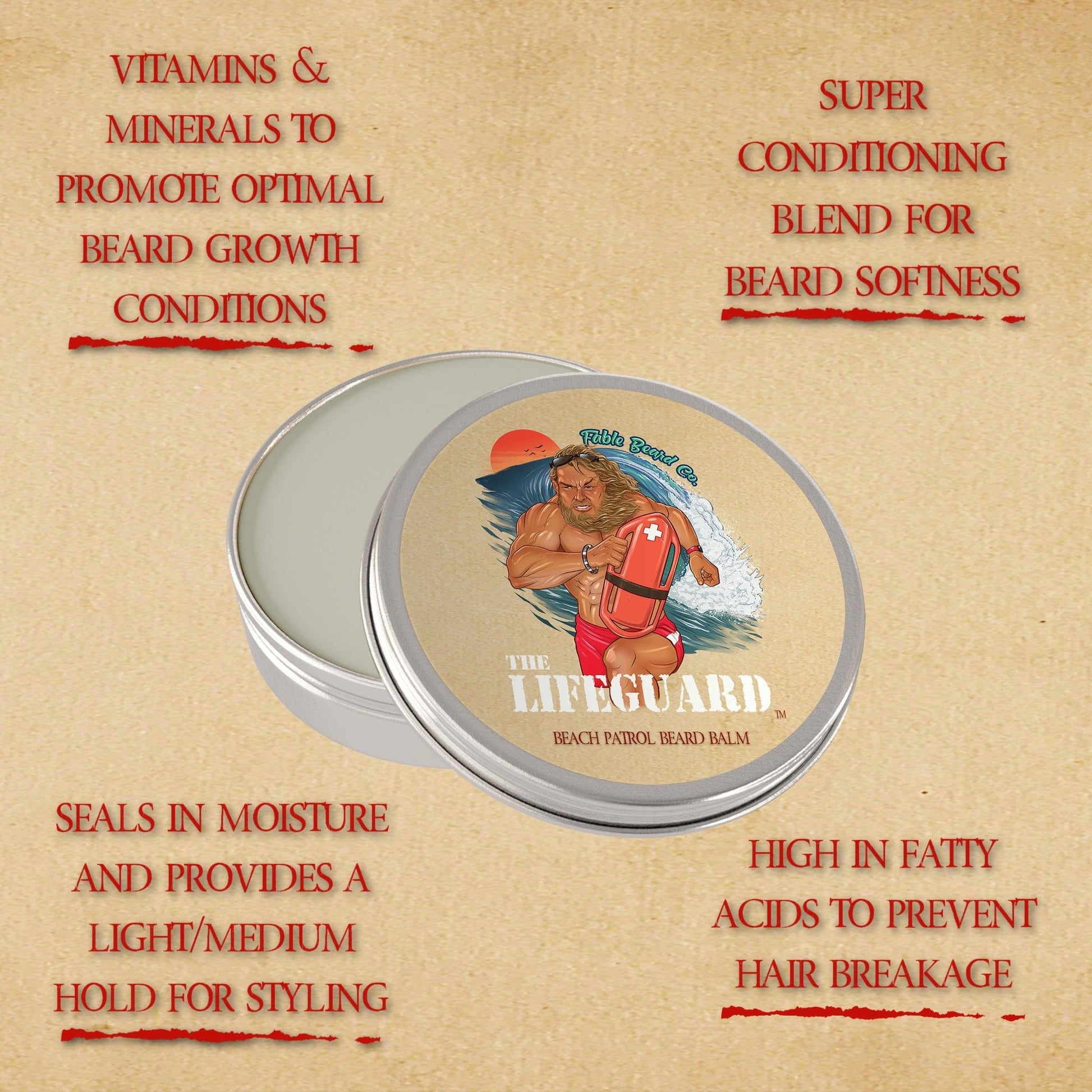 VITAMINS & MINERALS TO PROMOTE OPTIMAL BEARD GROWTH CONDITIONS

SUPER CONDITIONING BLEND FOR BEARD SOFTNESS

Fable Beard Co.

THE LIFEGUARD™

BEACH PATROL BEARD BALM

SEALS IN MOISTURE AND PROVIDES A LIGHT/MEDIUM HOLD FOR STYLING

HIGH IN FATTY ACIDS TO PREVENT HAIR BREAKAGE