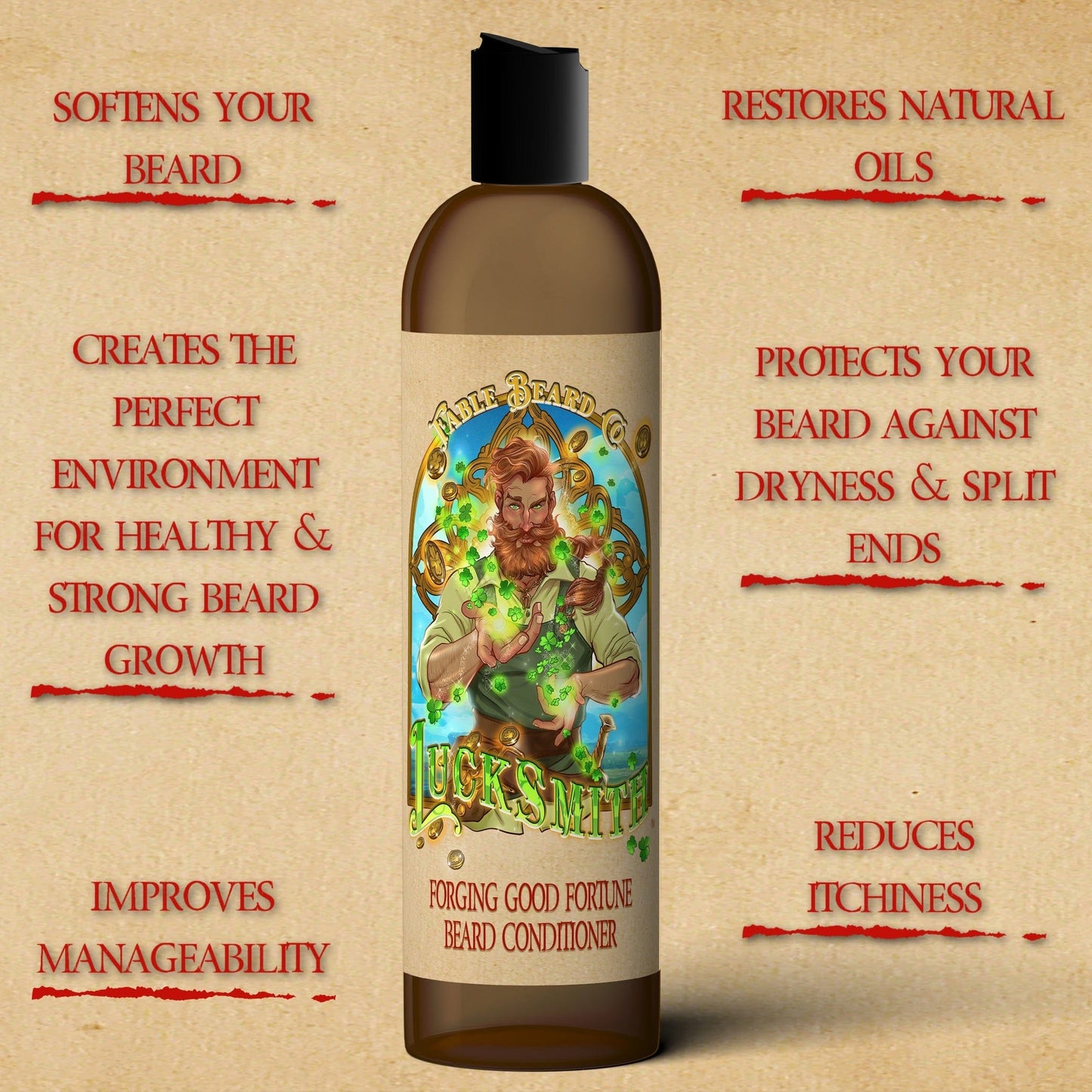 SOFTENS YOUR BEARD

CREATES THE PERFECT ENVIRONMENT FOR HEALTHY & STRONG BEARD GROWTH

IMPROVES MANAGEABILITY

FABLE BEARD CO

LUCKSMITH

FORGING GOOD FORTUNE
BEARD CONDITIONER

RESTORES NATURAL OILS

PROTECTS YOUR BEARD AGAINST DRYNESS & SPLIT ENDS

REDUCES ITCHINESS