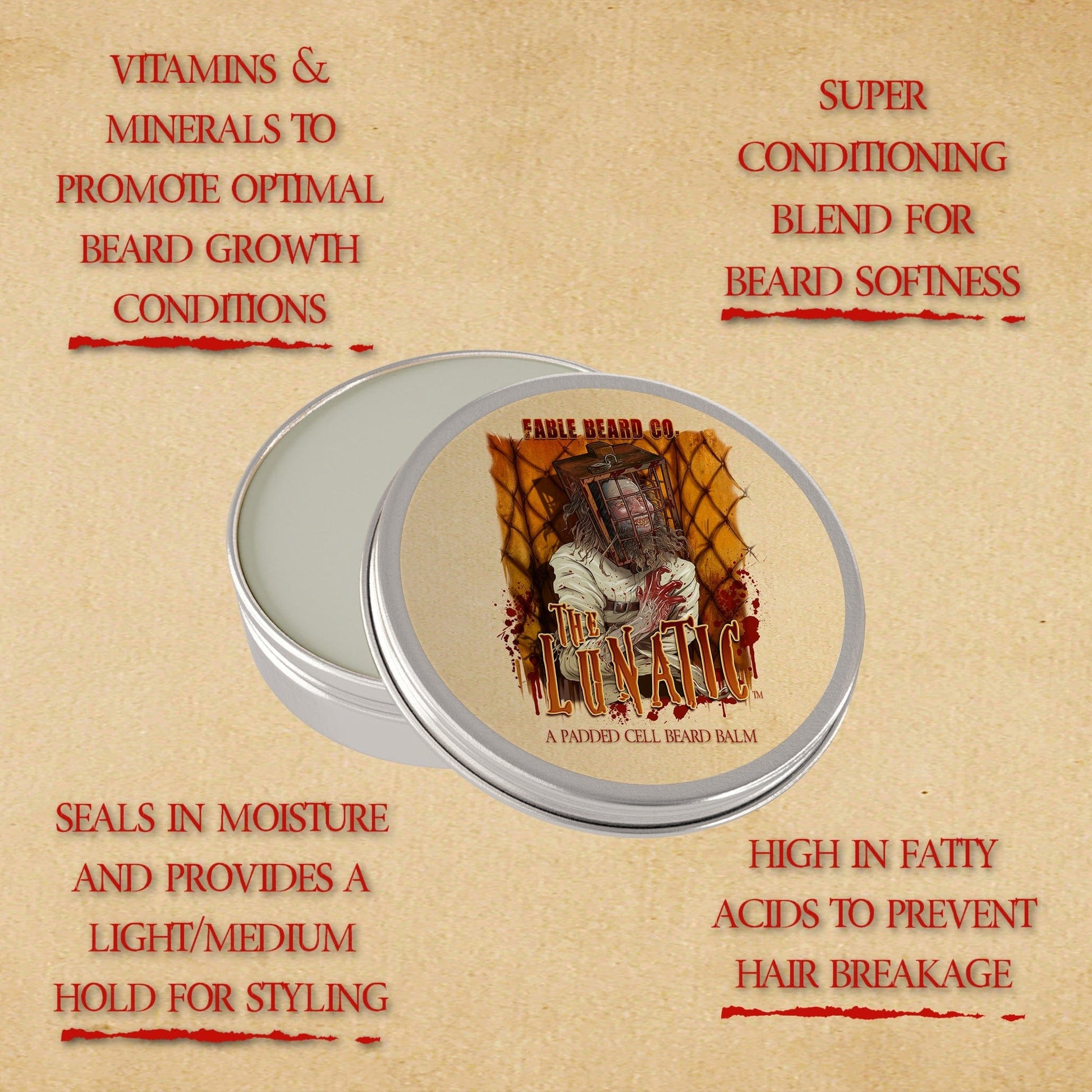 VITAMINS & MINERALS TO PROMOTE OPTIMAL BEARD GROWTH CONDITIONS

SUPER CONDITIONING BLEND FOR BEARD SOFTNESS

FABLE BEARD CO.

THE LUNATIC™

A PADDED CELL BEARD BALM

SEALS IN MOISTURE AND PROVIDES A LIGHT/MEDIUM HOLD FOR STYLING

HIGH IN FATTY ACIDS TO PREVENT HAIR BREAKAGE