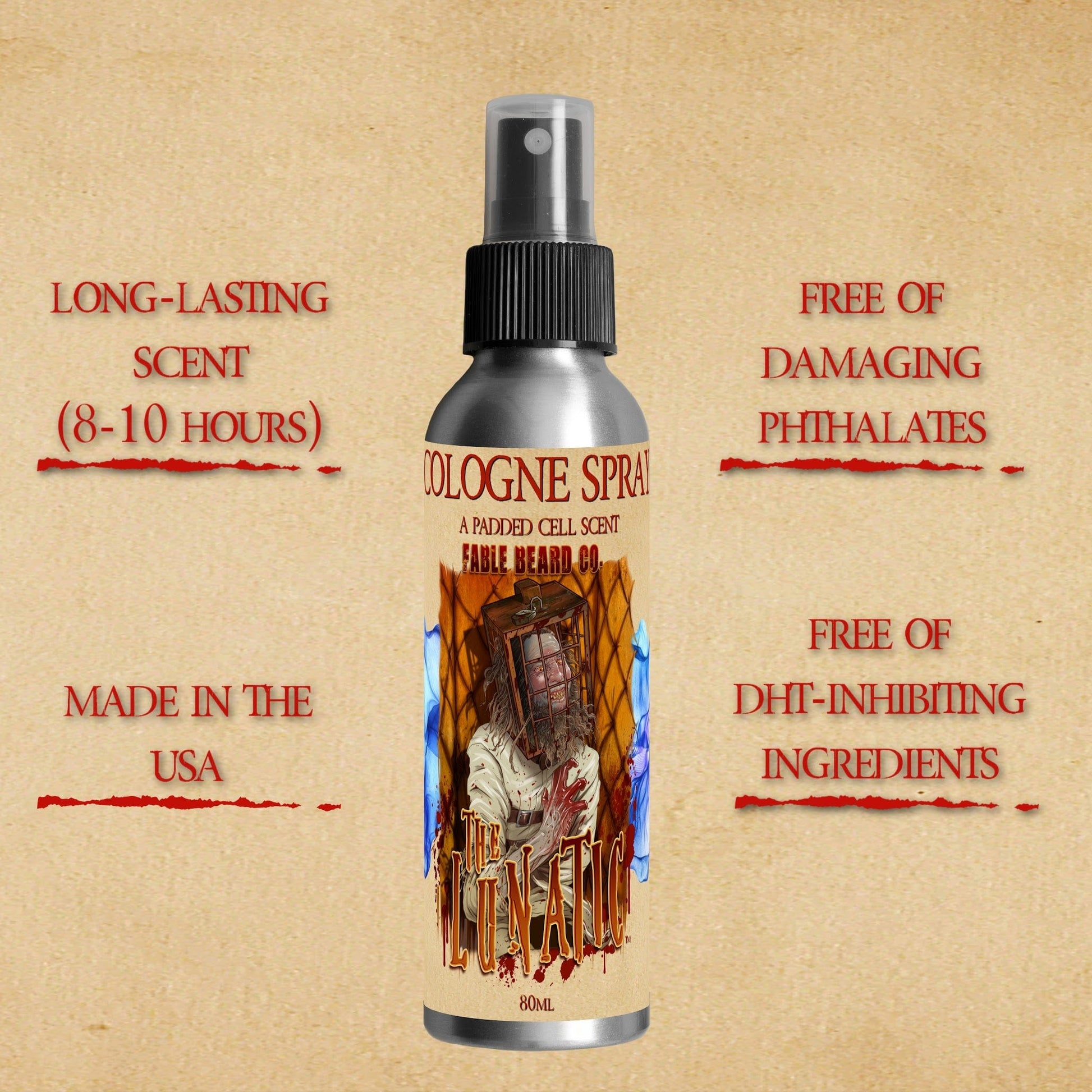 LONG-LASTING SCENT (8-10 HOURS)

MADE IN THE USA

COLOGNE SPRAY

A PADDED CELL SCENT

FABLE BEARD CO.

THE LUNATIC™

80ML

FREE OF DAMAGING PHTHALATES

FREE OF DHT-INHIBITING INGREDIENTS