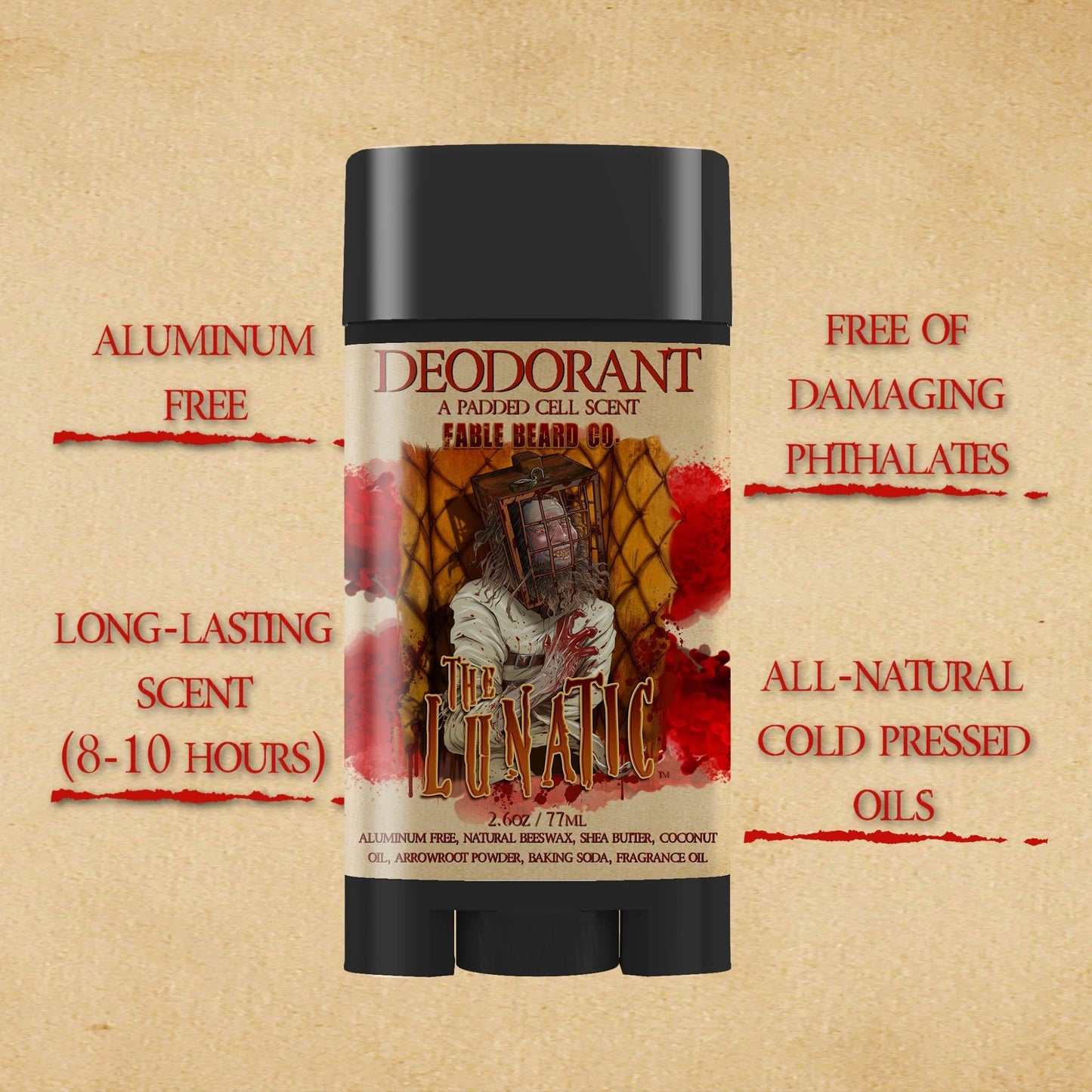 ALUMINUM FREE

LONG-LASTING SCENT (8-10 HOURS)

DEODORANT
A PADDED CELL SCENT
FABLE BEARD CO.

THE LUNATIC™

2.6oz / 77ML
ALUMINUM FREE, NATURAL BEESWAX, SHEA BUTTER, COCONUT OIL, ARROWROOT POWDER, BAKING SODA, FRAGRANCE OIL

FREE OF DAMAGING PHTHALATES

ALL-NATURAL COLD PRESSED OILS