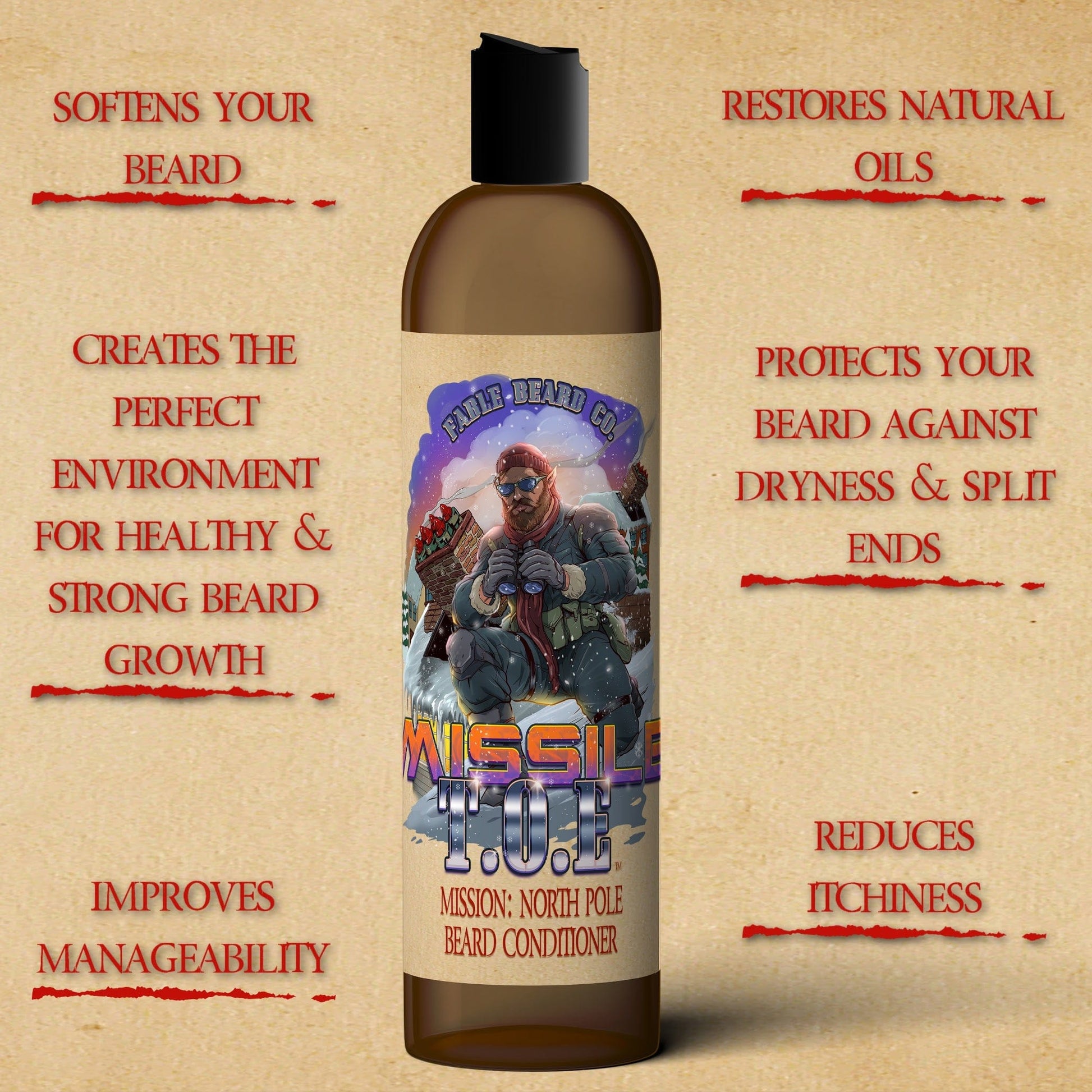 SOFTENS YOUR BEARD

CREATES THE PERFECT ENVIRONMENT FOR HEALTHY & STRONG BEARD GROWTH

IMPROVES MANAGEABILITY

FABLE BEARD CO.

MISSILE T.O.E™

MISSION: NORTH POLE
BEARD CONDITIONER

RESTORES NATURAL OILS

PROTECTS YOUR BEARD AGAINST DRYNESS & SPLIT ENDS

REDUCES ITCHINESS