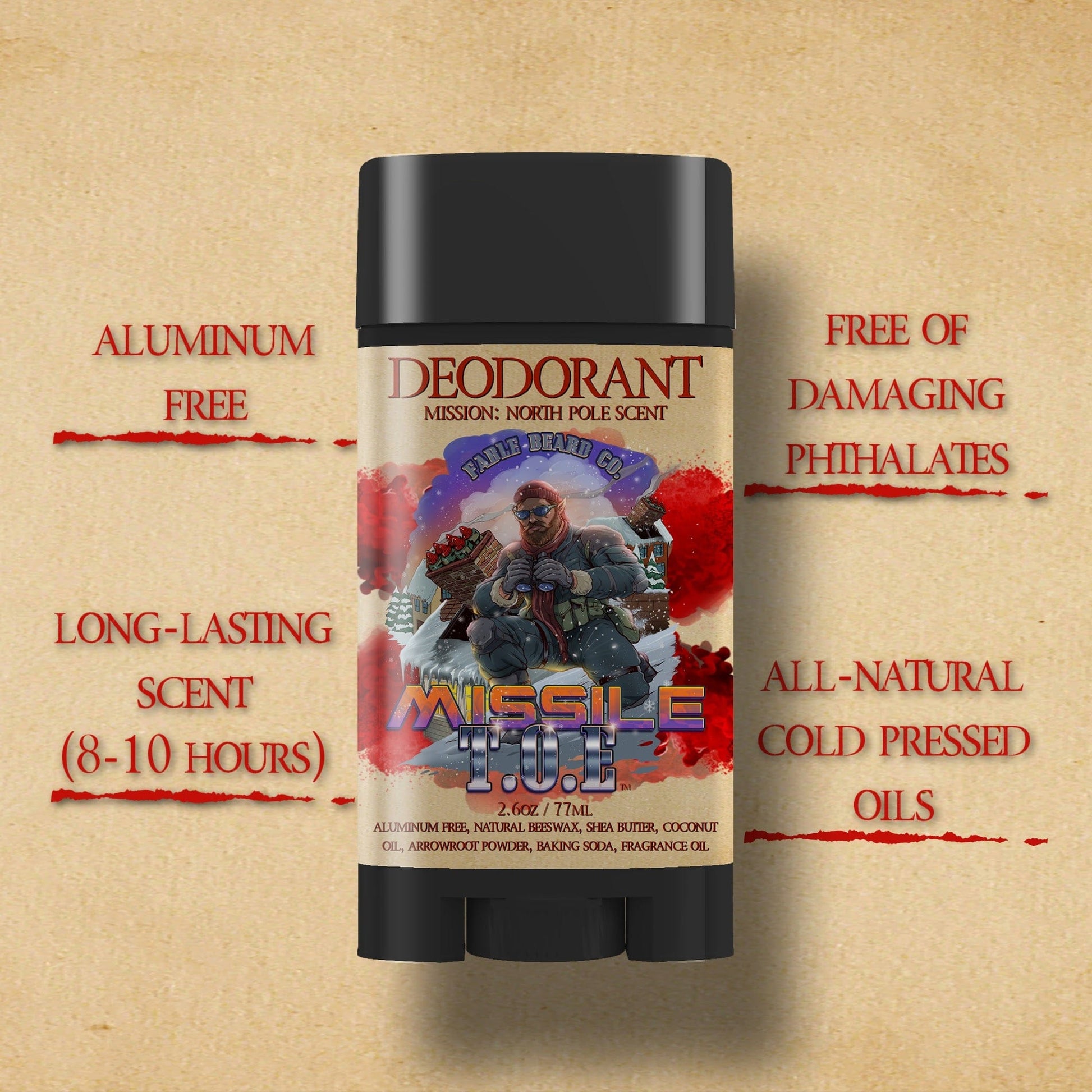 ALUMINUM FREE

LONG-LASTING SCENT (8-10 HOURS)

DEODORANT
MISSION: NORTH POLE SCENT

FABLE BEARD CO.

MISSILE T.O.E™

2.6oz / 77ml
ALUMINUM FREE, NATURAL BEESWAX, SHEA BUTTER, COCONUT OIL, ARROWROOT POWDER, BAKING SODA, FRAGRANCE OIL

FREE OF DAMAGING PHTHALATES

ALL-NATURAL COLD PRESSED OILS