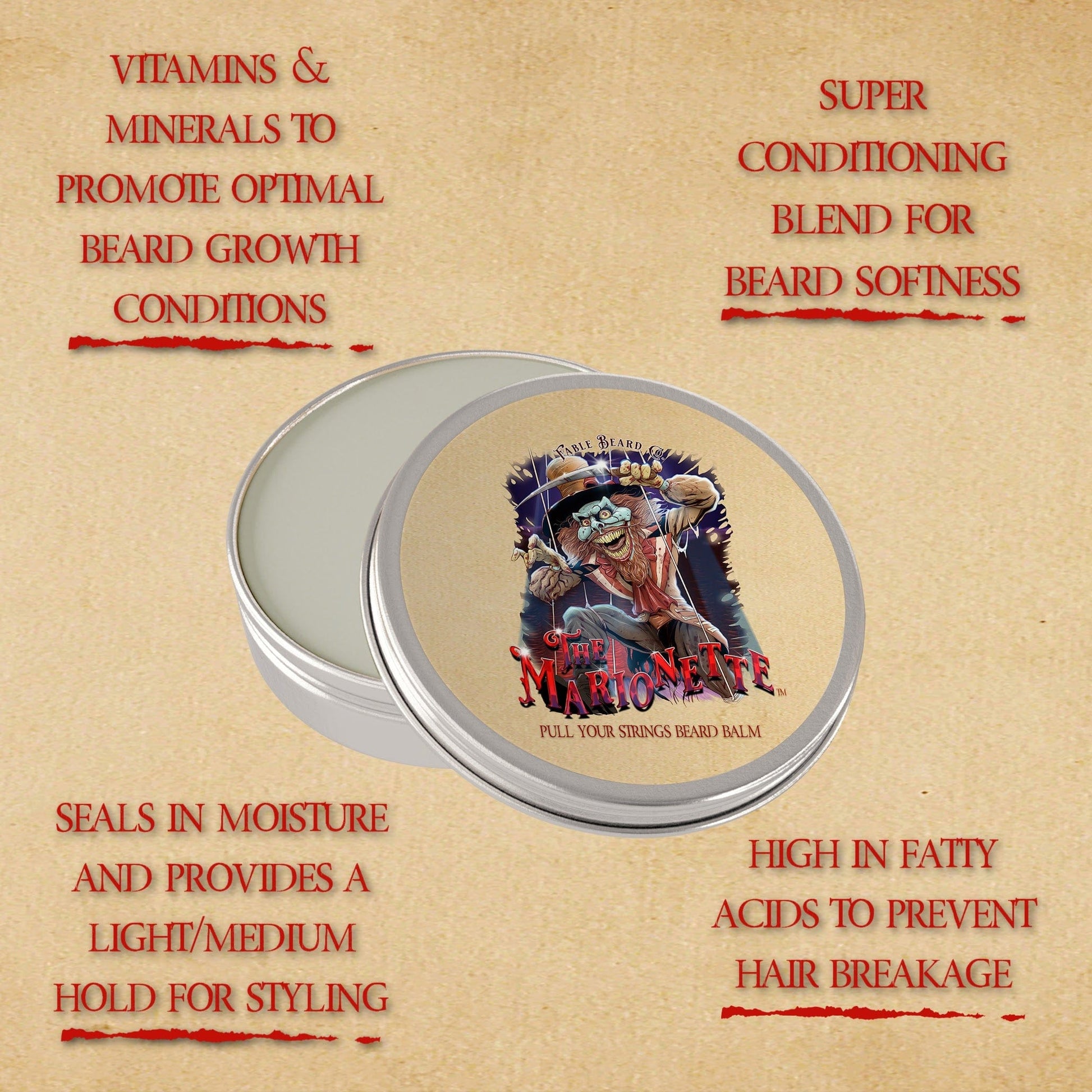 VITAMINS & MINERALS TO PROMOTE OPTIMAL BEARD GROWTH CONDITIONS

SUPER CONDITIONING BLEND FOR BEARD SOFTNESS

FABLE BEARD CO.

THE MARIONETTE™

PULL YOUR STRINGS BEARD BALM

SEALS IN MOISTURE AND PROVIDES A LIGHT/MEDIUM HOLD FOR STYLING

HIGH IN FATTY ACIDS TO PREVENT HAIR BREAKAGE