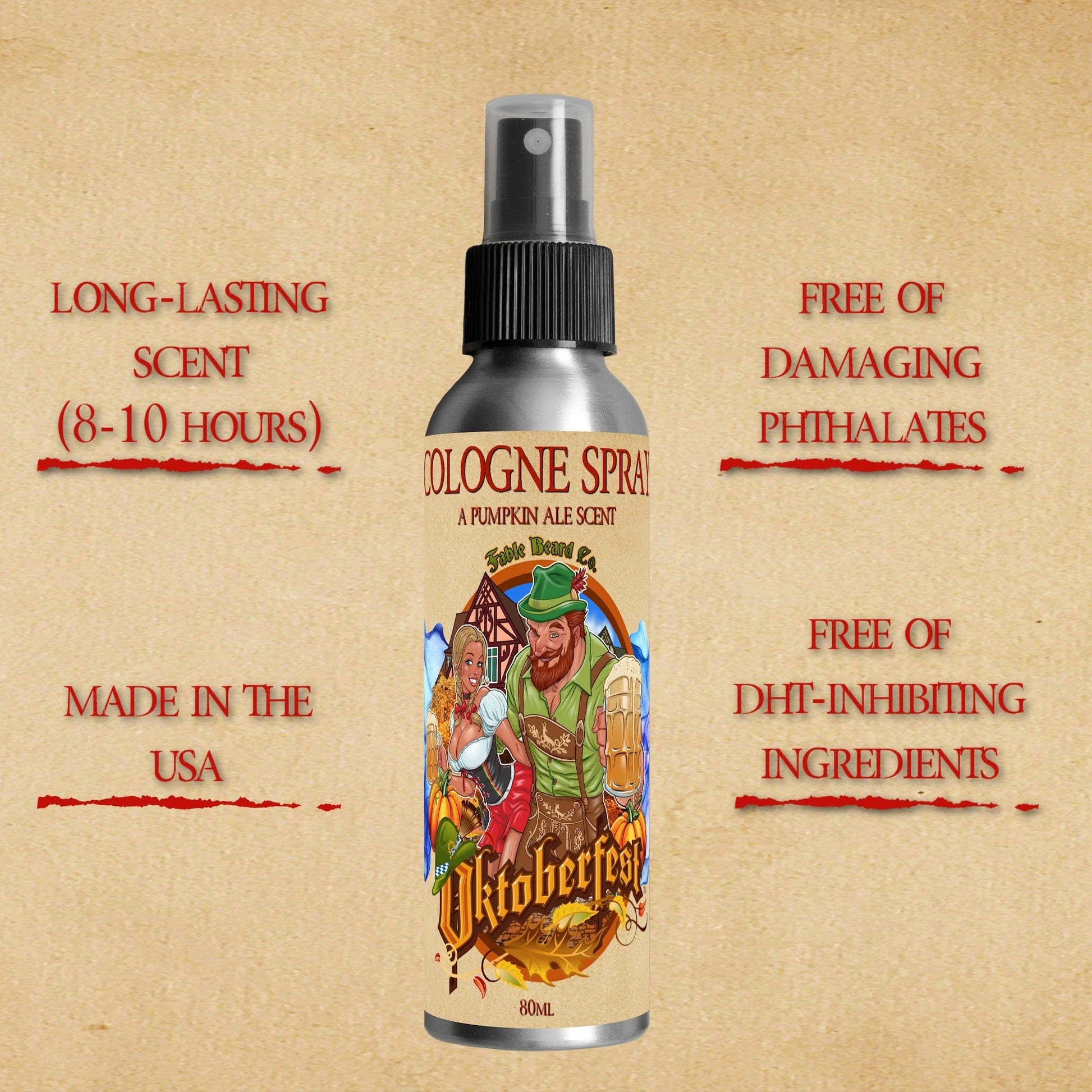 LONG-LASTING SCENT (8-10 HOURS)

MADE IN THE USA

COLOGNE SPRAY
A PUMPKIN ALE SCENT
Fable Beard Co.
Oktoberfest
80ML

FREE OF DAMAGING PHTHALATES

FREE OF DHT-INHIBITING INGREDIENTS