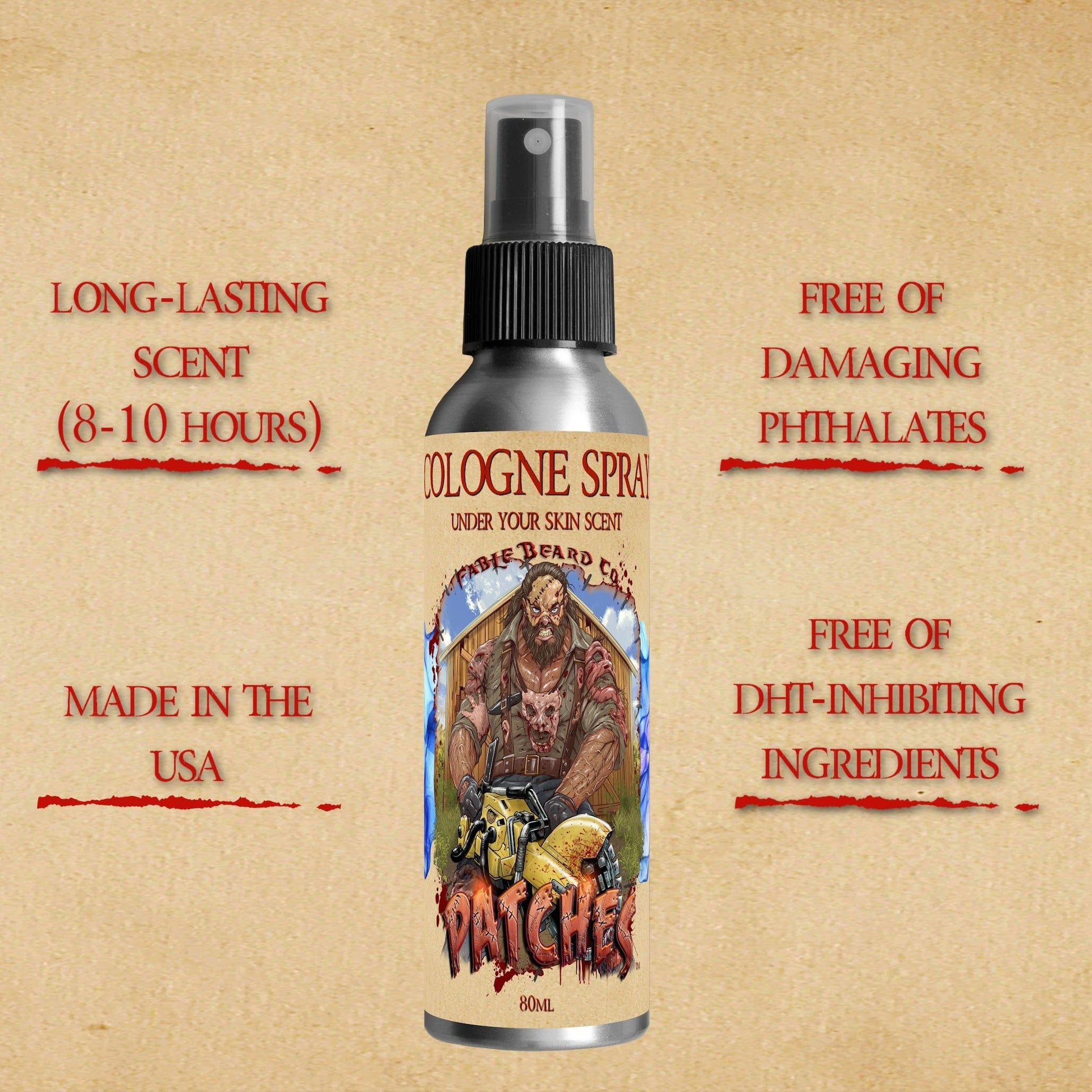 LONG-LASTING SCENT (8-10 HOURS)

MADE IN THE USA

COLOGNE SPRAY

UNDER YOUR SKIN SCENT

FABLE BEARD CO.

PATCHES

80ML

FREE OF DAMAGING PHTHALATES

FREE OF DHT-INHIBITING INGREDIENTS