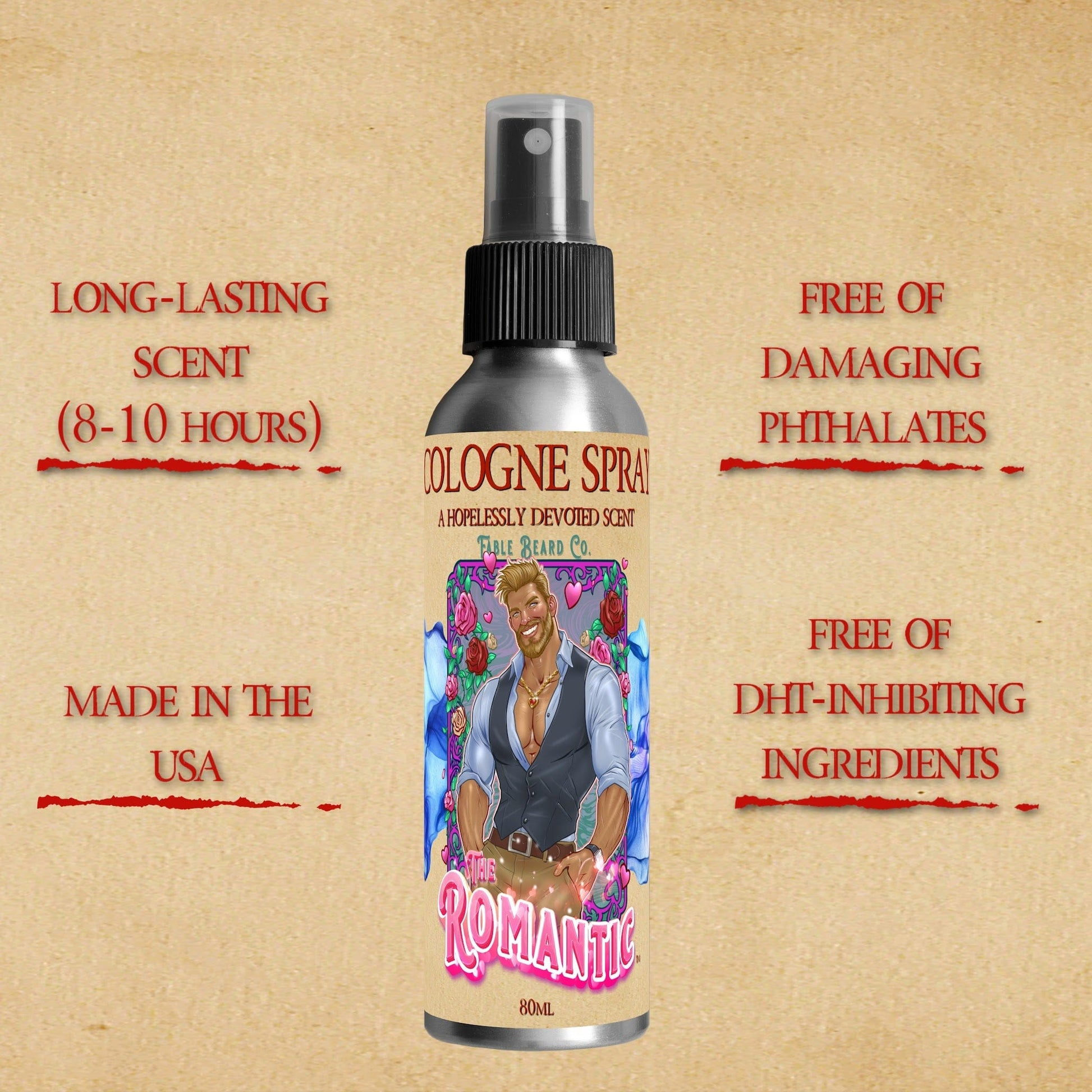 LONG-LASTING SCENT (8-10 HOURS)

MADE IN THE USA

COLOGNE SPRAY

A HOPELESSLY DEVOTED SCENT

FABLE BEARD CO.

THE ROMANTIC™

80ML

FREE OF DAMAGING PHTHALATES

FREE OF DHT-INHIBITING INGREDIENTS