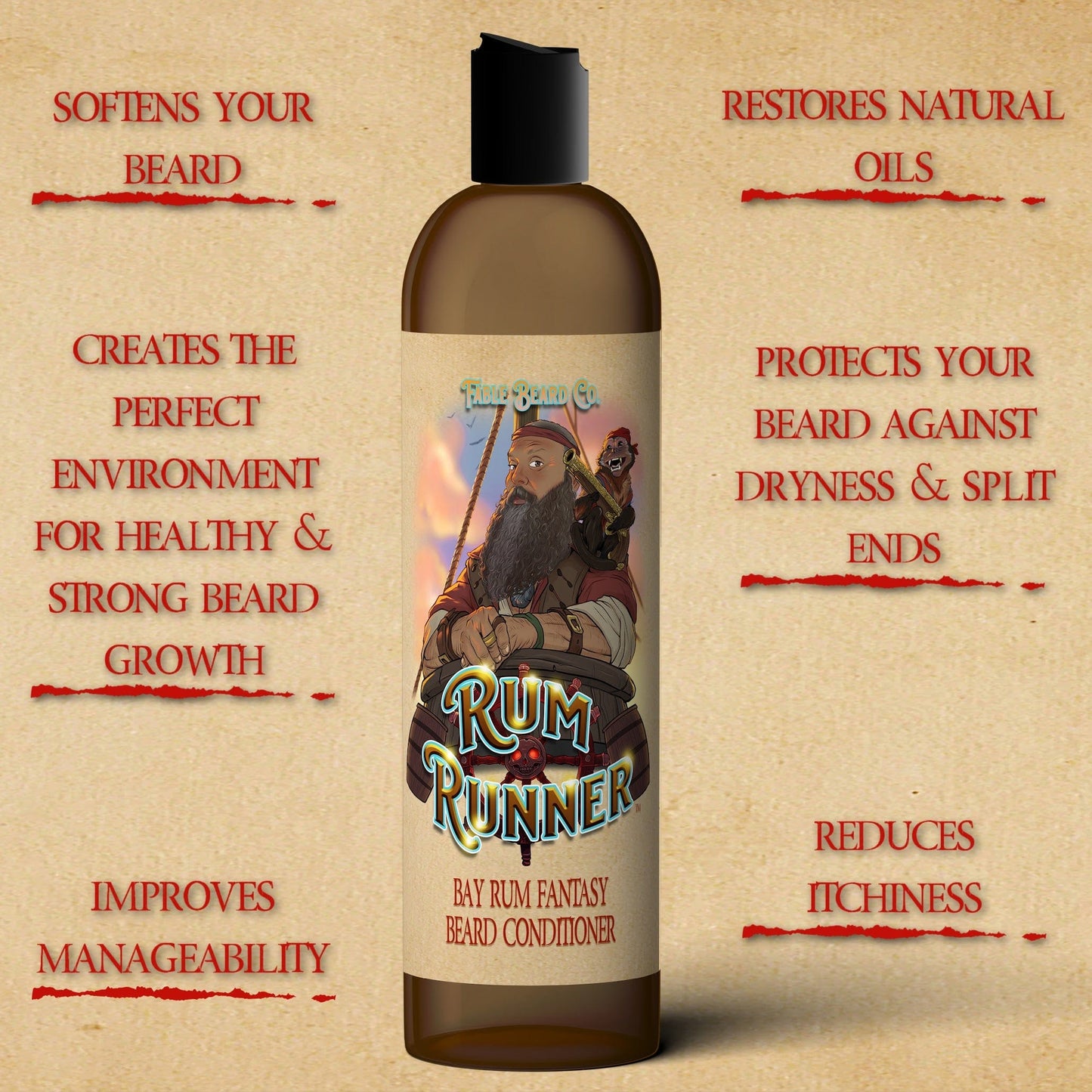 SOFTENS YOUR BEARD

CREATES THE PERFECT ENVIRONMENT FOR HEALTHY & STRONG BEARD GROWTH

IMPROVES MANAGEABILITY

FABLE BEARD CO.

RUM RUNNER™

BAY RUM FANTASY BEARD CONDITIONER

RESTORES NATURAL OILS

PROTECTS YOUR BEARD AGAINST DRYNESS & SPLIT ENDS

REDUCES ITCHINESS