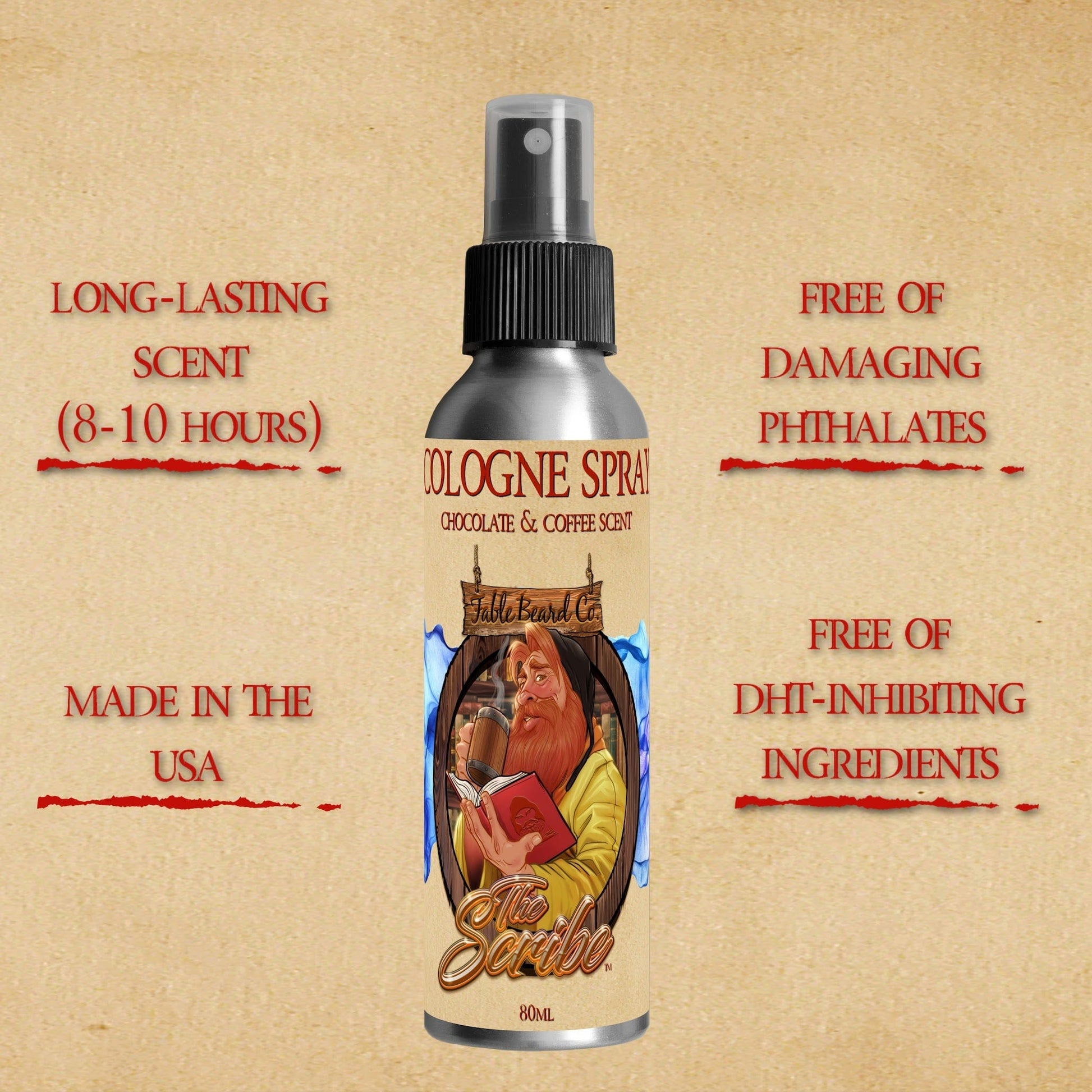 LONG-LASTING SCENT (8-10 HOURS)

MADE IN THE USA

COLOGNE SPRAY
CHOCOLATE & COFFEE SCENT

Fable Beard Co.

The Scribe™

80ML

FREE OF DAMAGING PHTHALATES

FREE OF DHT-INHIBITING INGREDIENTS