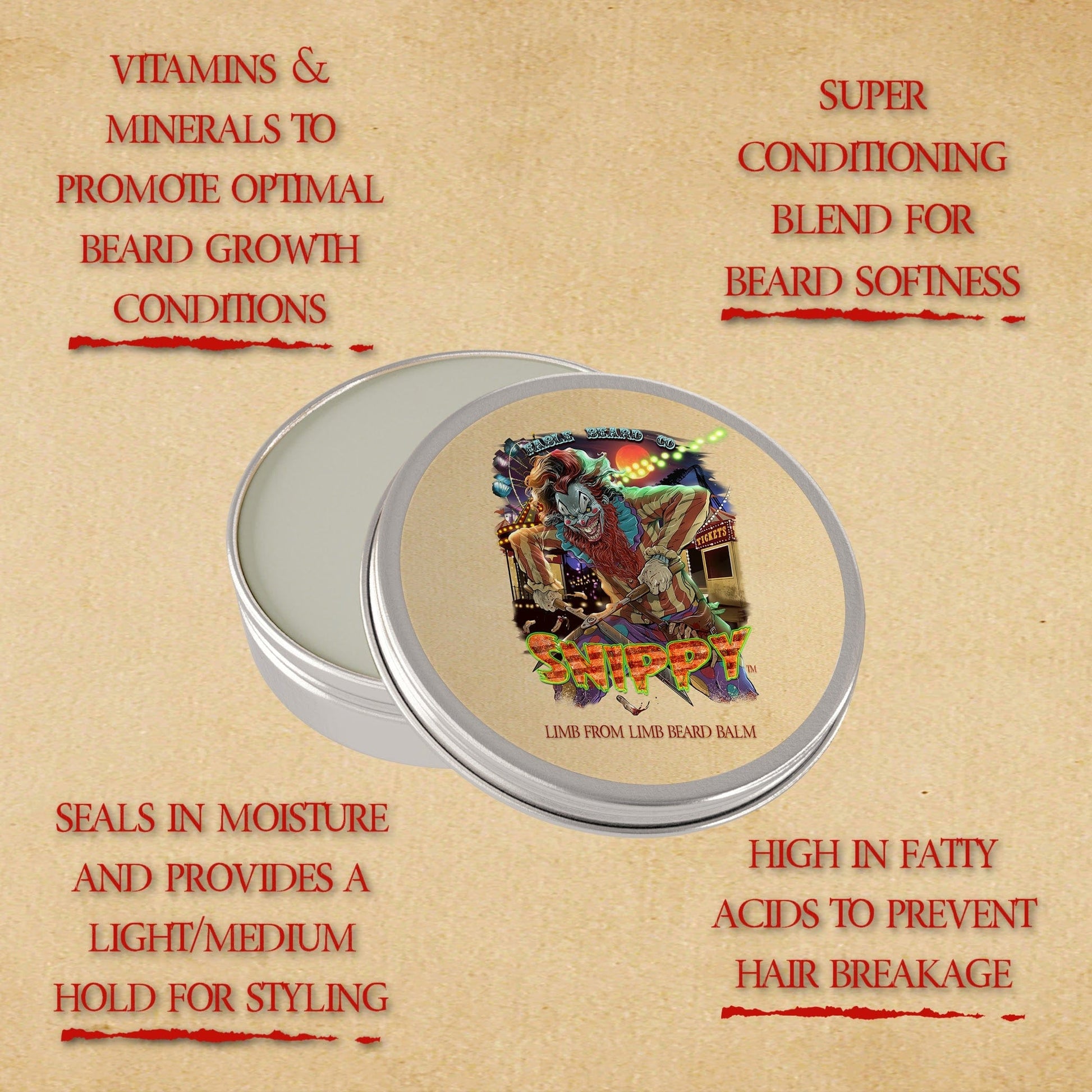 VITAMINS & MINERALS TO PROMOTE OPTIMAL BEARD GROWTH CONDITIONS

SUPER CONDITIONING BLEND FOR BEARD SOFTNESS

FABLE BEARD CO

TICKETS

SNIPPY™

LIMB FROM LIMB BEARD BALM

SEALS IN MOISTURE AND PROVIDES A LIGHT/MEDIUM HOLD FOR STYLING

HIGH IN FATTY ACIDS TO PREVENT HAIR BREAKAGE