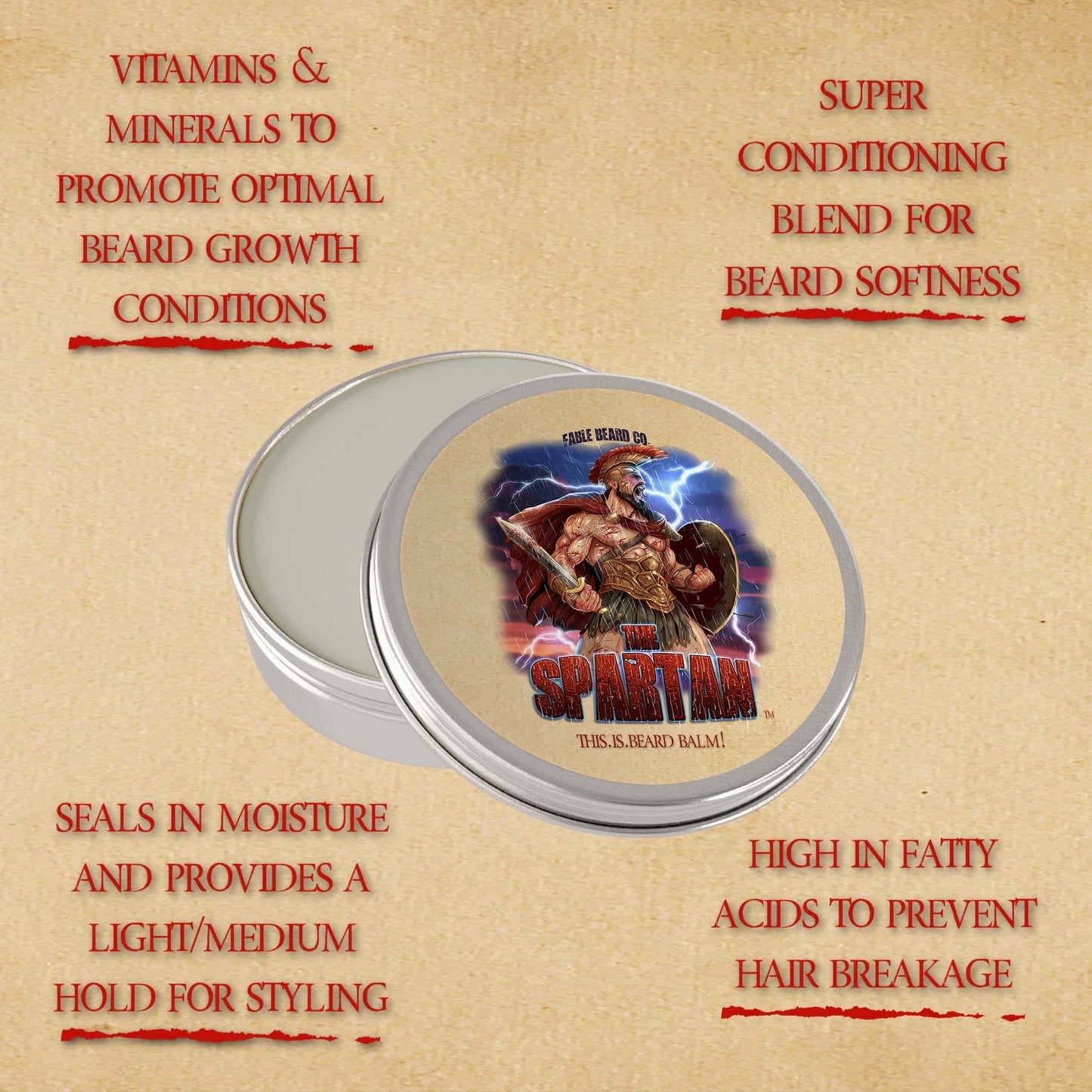 VITAMINS & MINERALS TO PROMOTE OPTIMAL BEARD GROWTH CONDITIONS

SUPER CONDITIONING BLEND FOR BEARD SOFTNESS

FABLE BEARD CO.

THE SPARTAN ™

THIS.IS.BEARD BALM!

SEALS IN MOISTURE AND PROVIDES A LIGHT/MEDIUM HOLD FOR STYLING

HIGH IN FATTY ACIDS TO PREVENT HAIR BREAKAGE