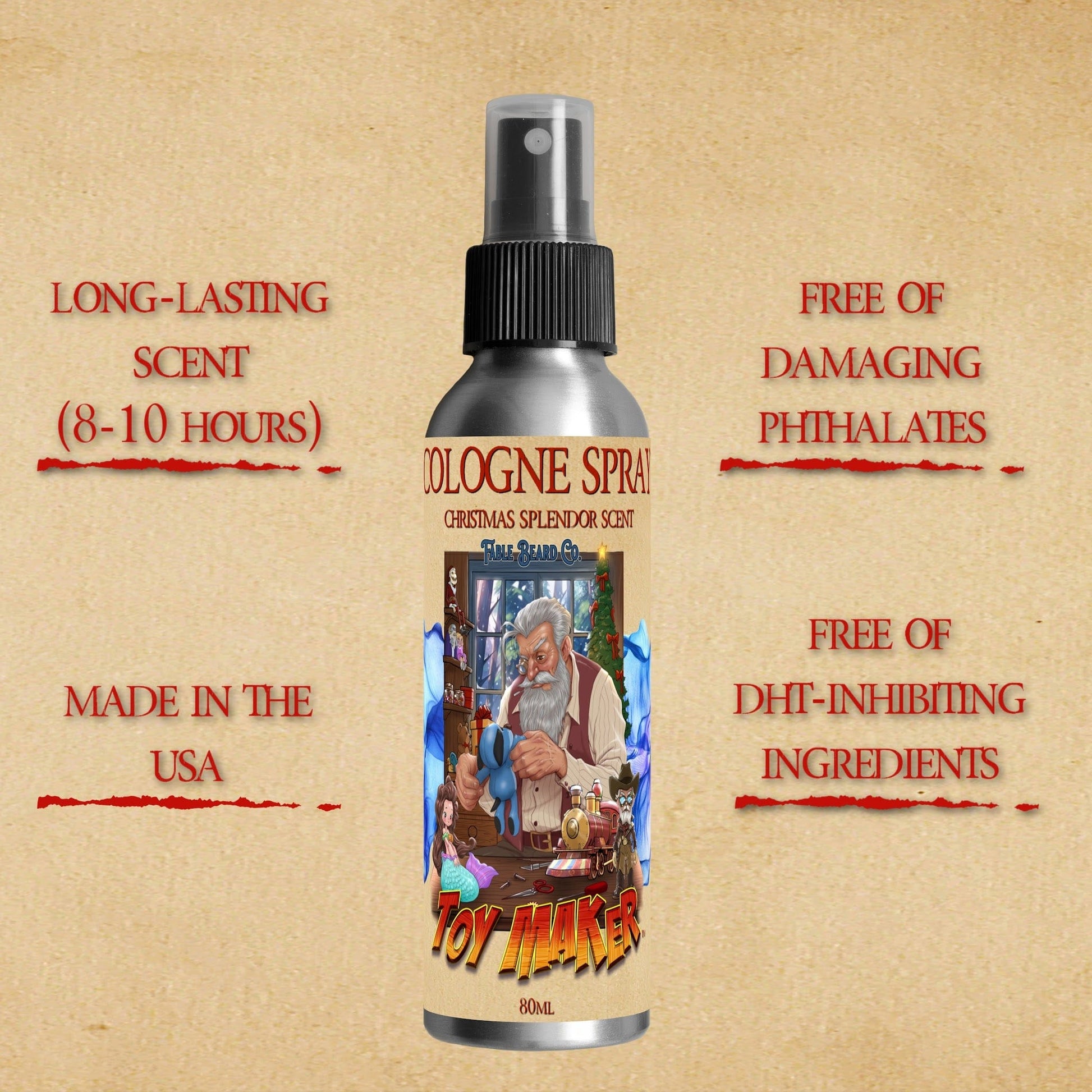 LONG-LASTING SCENT (8-10 HOURS)

MADE IN THE USA

COLOGNE SPRAY

CHRISTMAS SPLENDOR SCENT

FABLE BEARD CO.

TOY MAKER™

80ML

FREE OF DAMAGING PHTHALATES

FREE OF DHT-INHIBITING INGREDIENTS