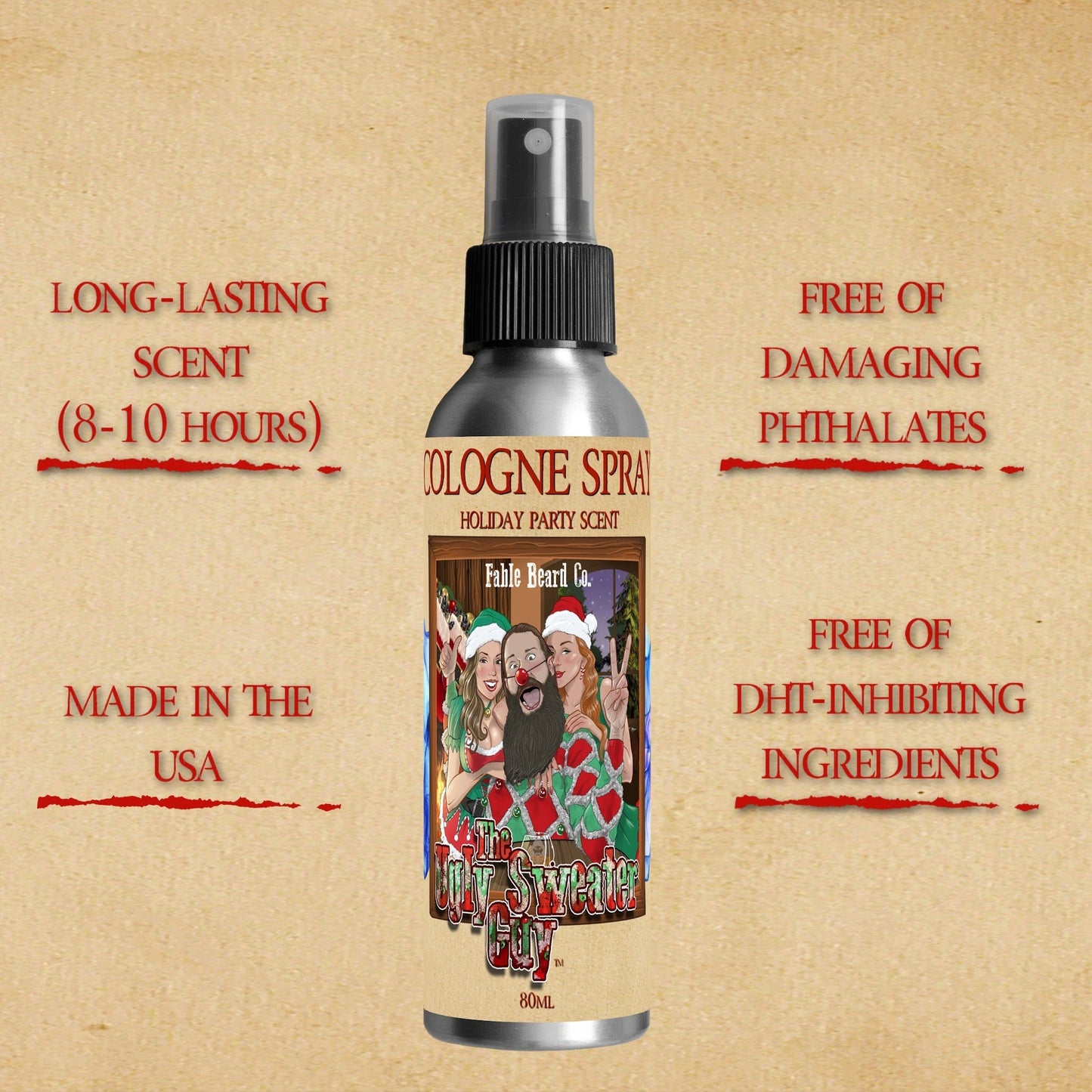 LONG-LASTING SCENT (8-10 HOURS)

MADE IN THE USA

COLOGNE SPRAY

HOLIDAY PARTY SCENT

Fable Beard Co.

The Ugly Sweater Guy™

80ML

FREE OF DAMAGING PHTHALATES

FREE OF DHT-INHIBITING INGREDIENTS