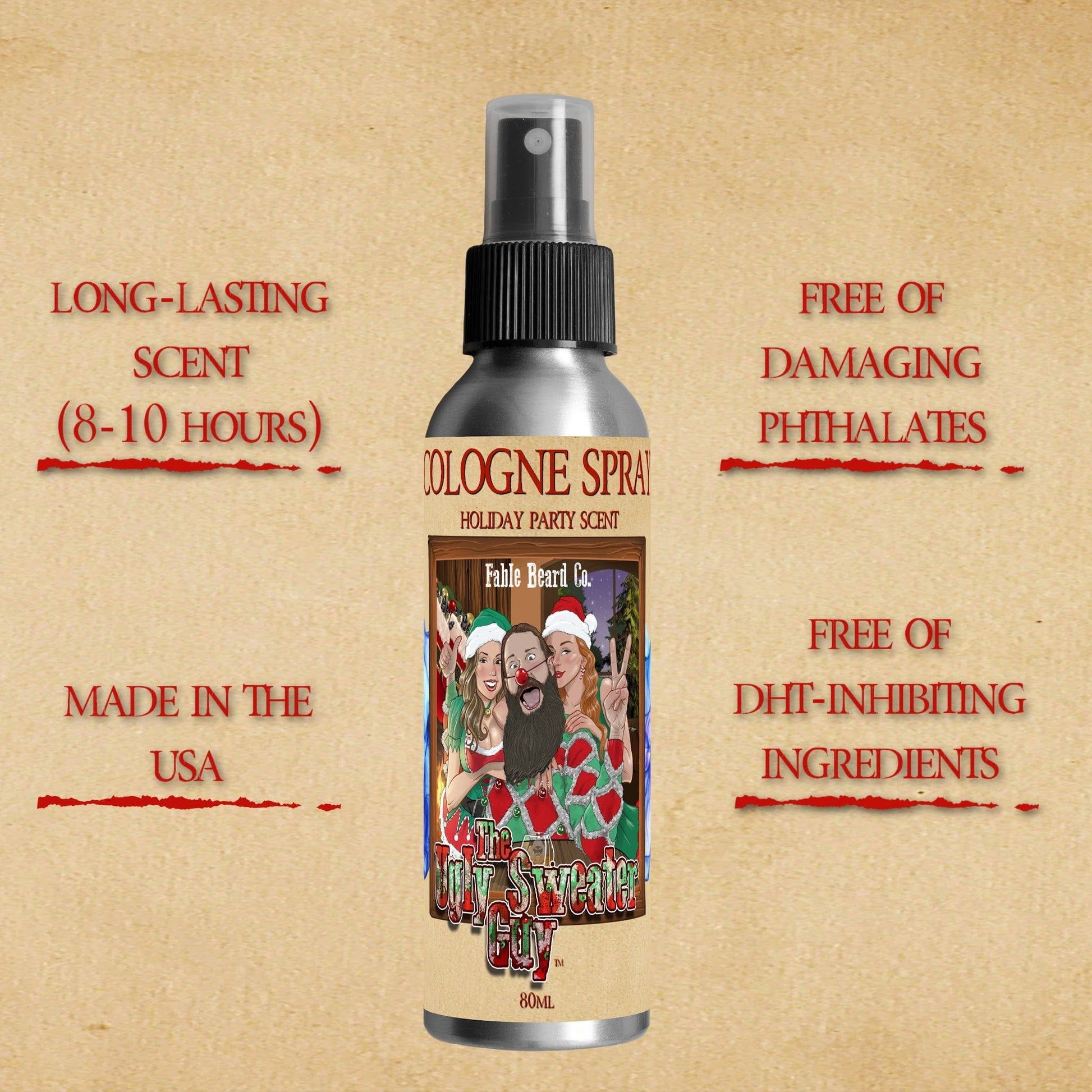 LONG-LASTING SCENT (8-10 HOURS)

MADE IN THE USA

COLOGNE SPRAY

HOLIDAY PARTY SCENT

Fable Beard Co.

The Ugly Sweater Guy™

80ML

FREE OF DAMAGING PHTHALATES

FREE OF DHT-INHIBITING INGREDIENTS