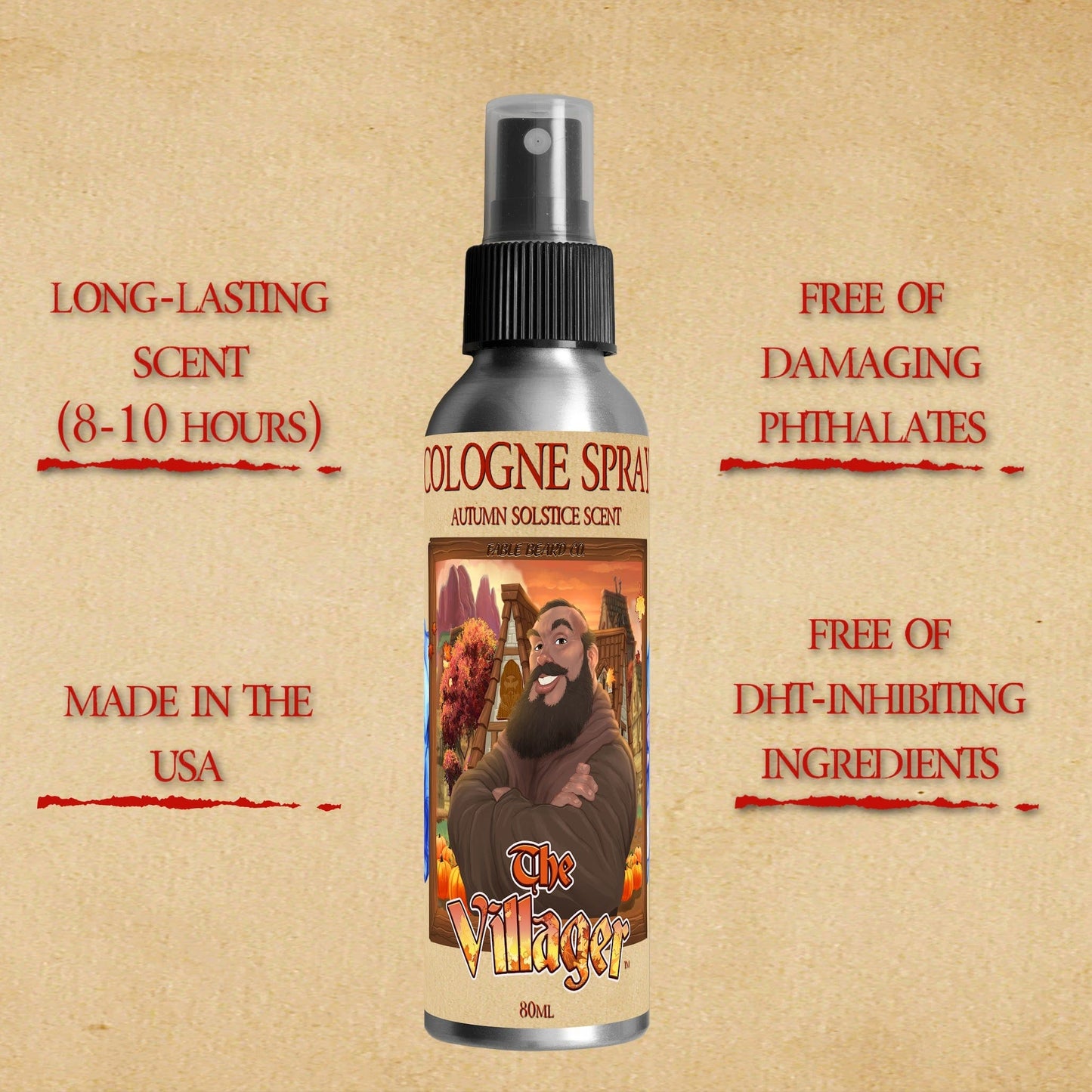 LONG-LASTING SCENT (8-10 HOURS)

MADE IN THE USA

COLOGNE SPRAY

AUTUMN SOLSTICE SCENT

FABLE BEARD CO.

The Villager™

80ML

FREE OF DAMAGING PHTHALATES

FREE OF DHT-INHIBITING INGREDIENTS