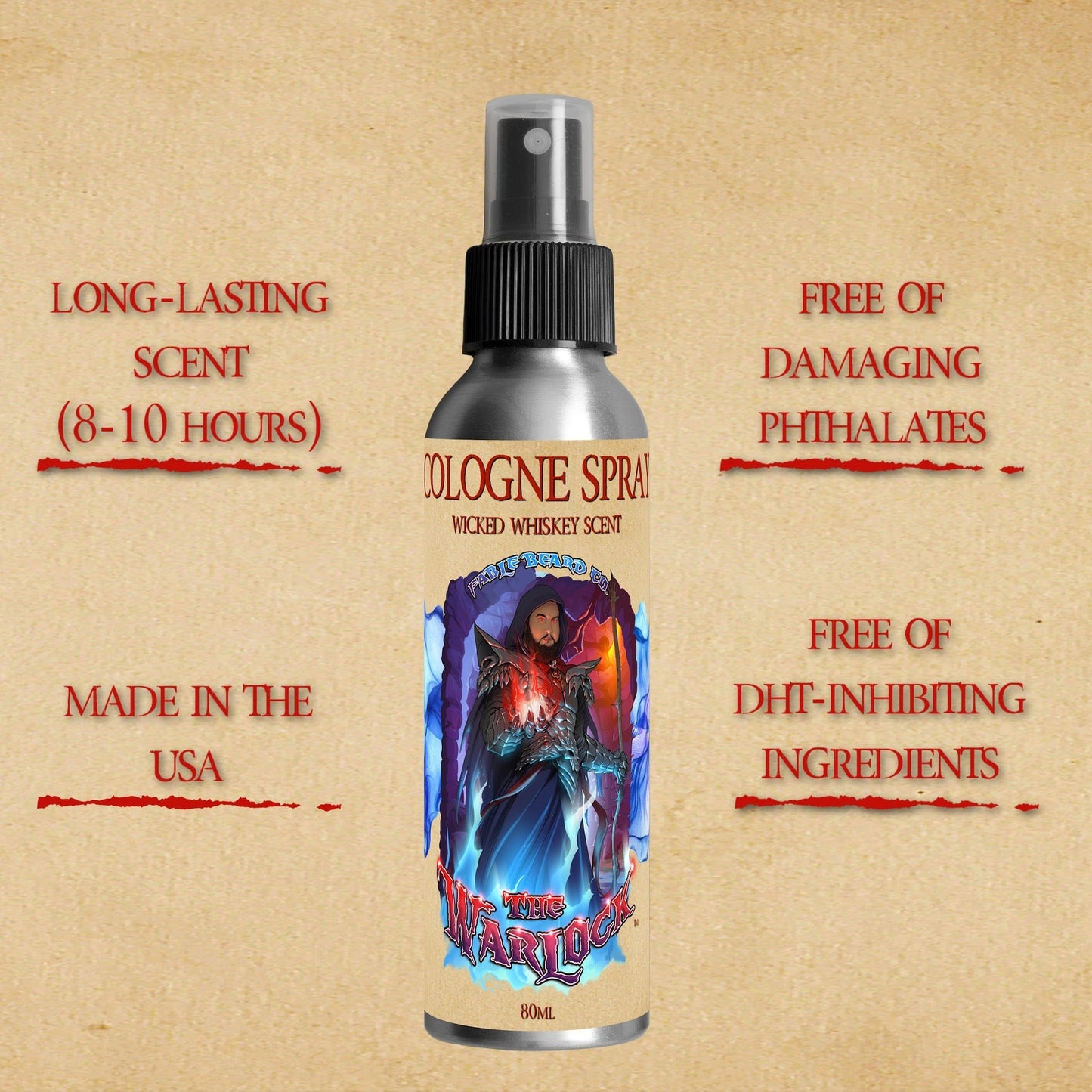 LONG-LASTING SCENT (8-10 HOURS)

MADE IN THE USA

COLOGNE SPRAY
WICKED WHISKEY SCENT
FABLE BEARD CO.
THE WARLOCK
80ML

FREE OF DAMAGING PHTHALATES

FREE OF DHT-INHIBITING INGREDIENTS