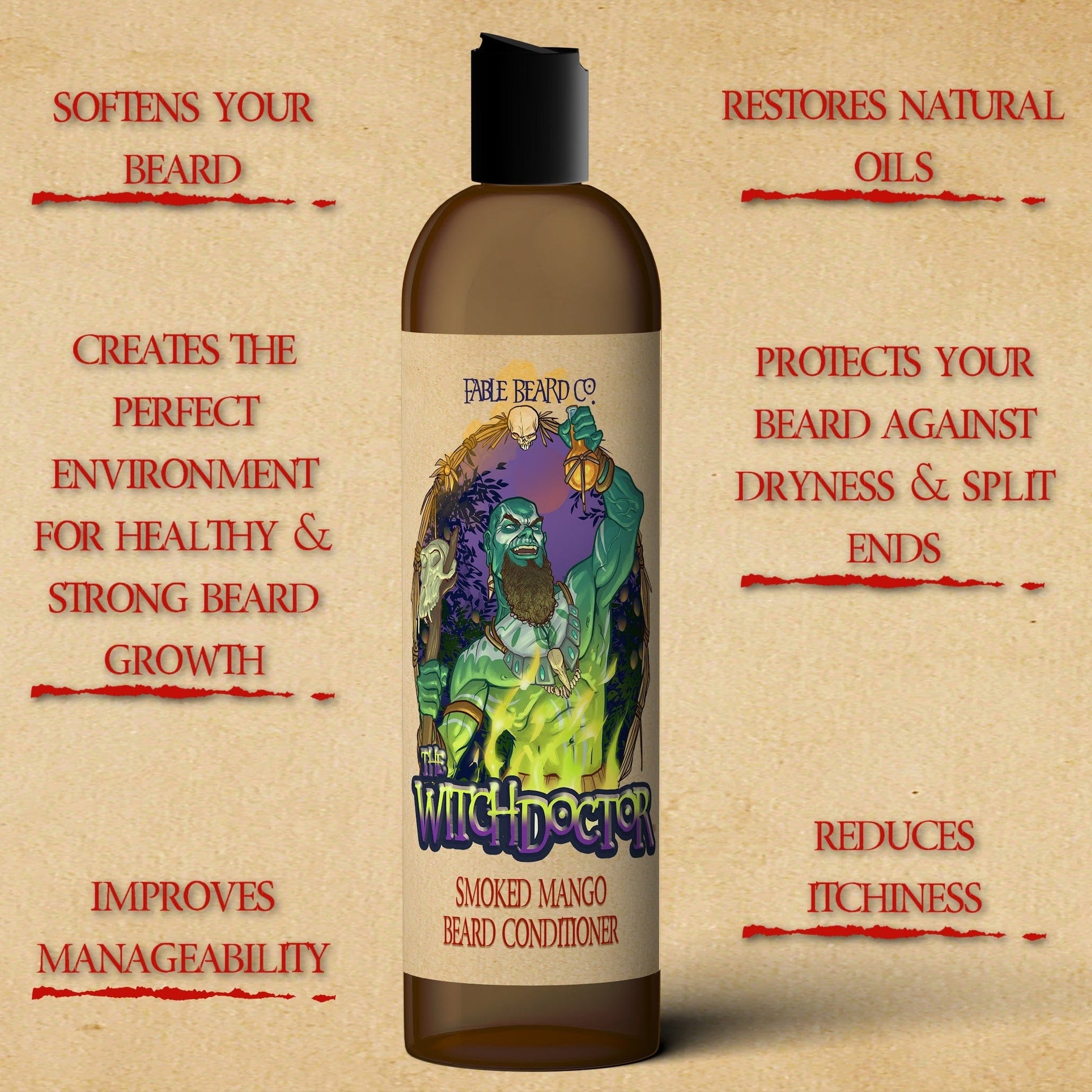 SOFTENS YOUR BEARD

CREATES THE PERFECT ENVIRONMENT FOR HEALTHY & STRONG BEARD GROWTH

IMPROVES MANAGEABILITY

FABLE BEARD CO.

THE WITCH DOCTOR

SMOKED MANGO
BEARD CONDITIONER

RESTORES NATURAL OILS

PROTECTS YOUR BEARD AGAINST DRYNESS & SPLIT ENDS

REDUCES ITCHINESS